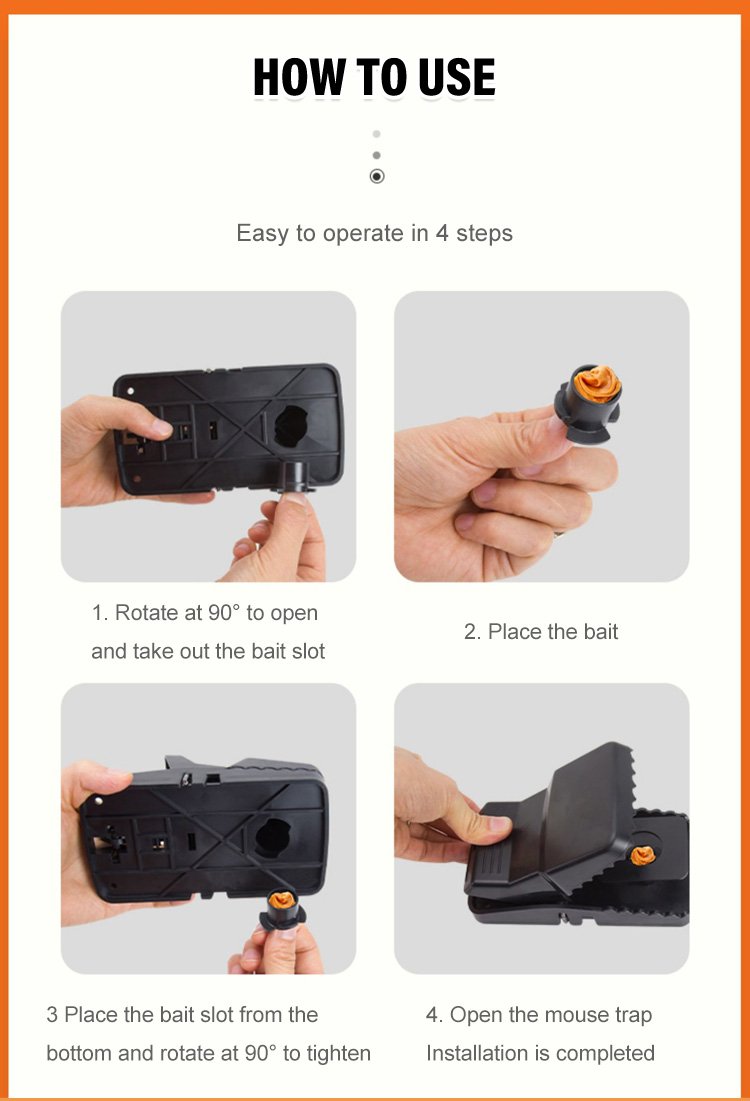 HOW TO USE

Easy to operate in 4 steps

1. Rotate at 90° to open and take out the bait slot

2. Place the bait

3 Place the bait slot from the bottom and rotate at 90° to tighten

4. Open the mouse trap Installation is completed