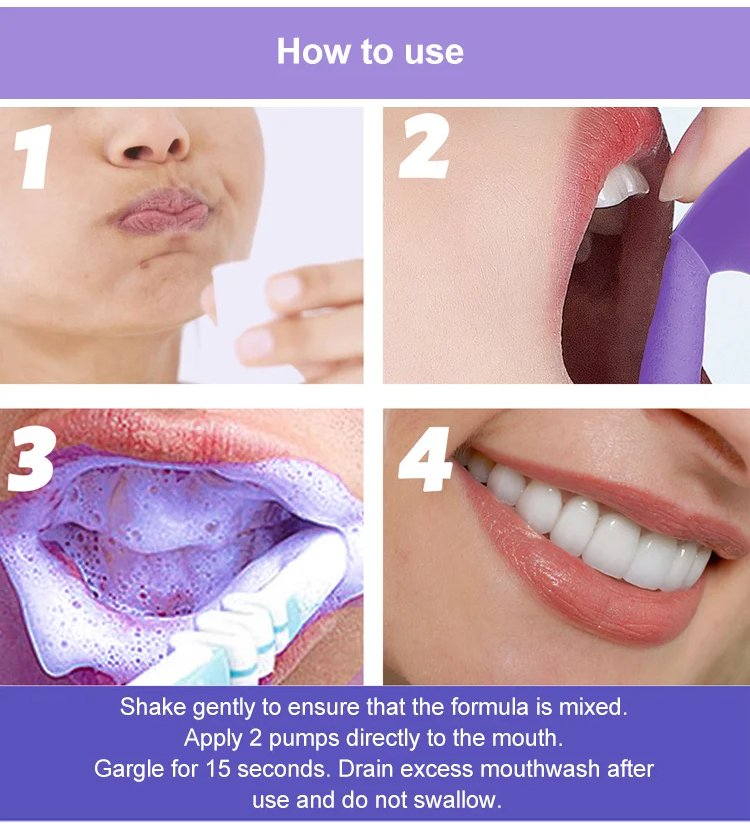 How to use

1

2

3

4

Shake gently to ensure that the formula is mixed. Apply 2 pumps directly to the mouth. Gargle for 15 seconds. Drain excess mouthwash after use and do not swallow.