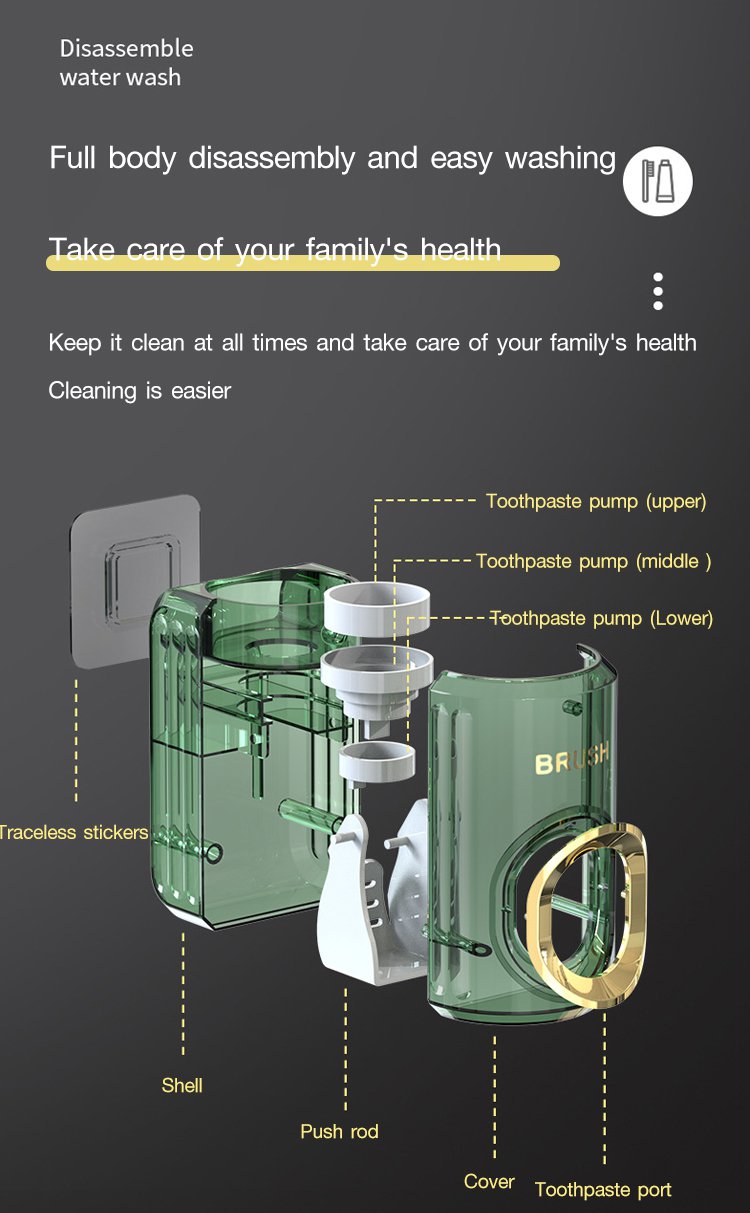 Disassemble water wash

Full body disassembly and easy washing

Take care of your family's health

Keep it clean at all times and take care of your family's health

Cleaning is easier

Toothpaste pump (upper)

Toothpaste pump (middle )

Toothpaste pump (Lower)

BRUSH

Traceless stickers

Shell

Push rod

Cover

Toothpaste port