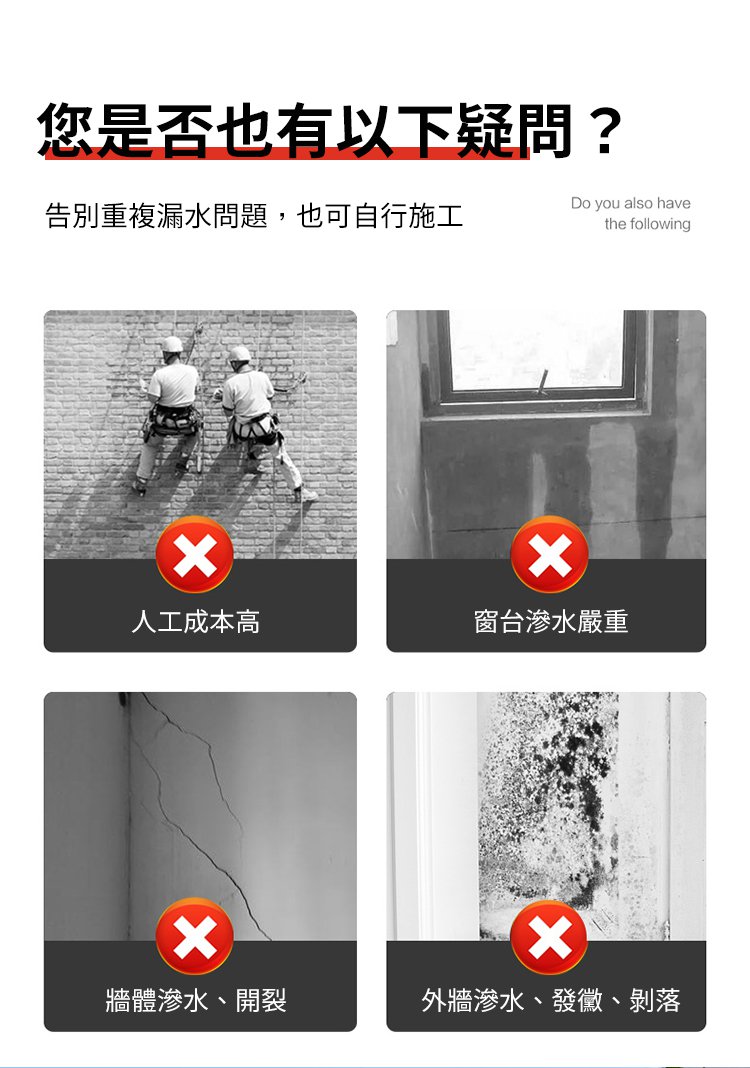 您是否也有以下疑問？

告別重複漏水問題，也可自行施工

Do you also have the following

人工成本高

窗台滲水嚴重

牆體滲水、開裂

外牆滲水、發黴、剝落