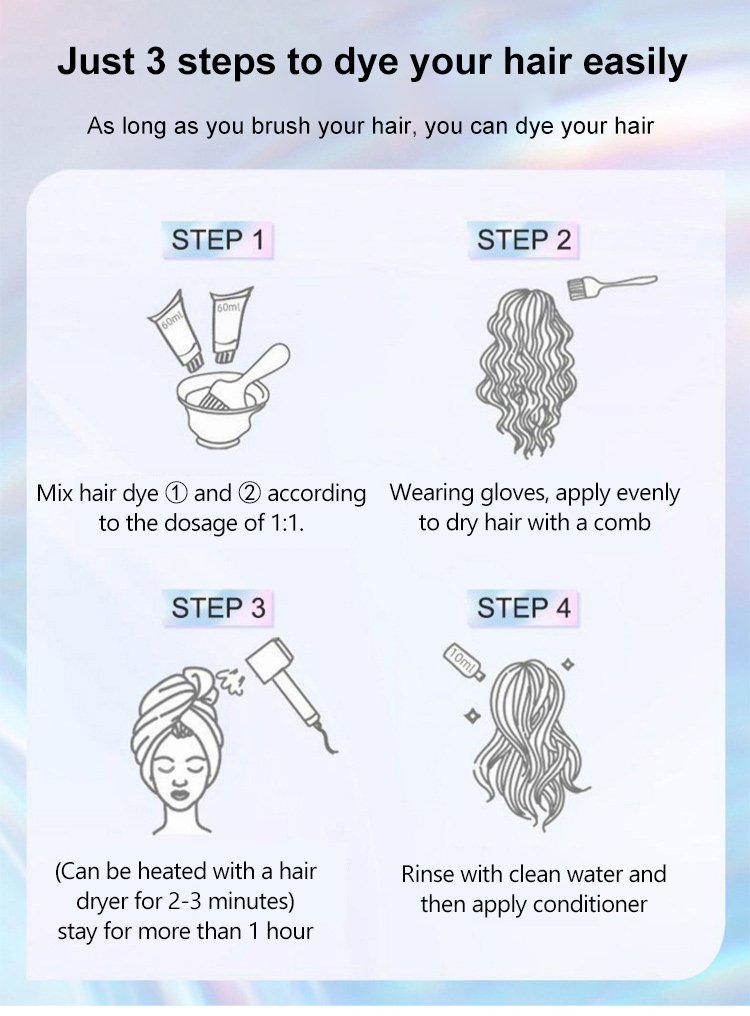 Just 3 steps to dye your hair easily

As long as you brush your hair, you can dye your hair

STEP 1

60ml 60ml

Mix hair dye ① and ② according to the dosage of 1:1.

STEP 2

Wearing gloves, apply evenly to dry hair with a comb

STEP 3

(Can be heated with a hair dryer for 2-3 minutes) stay for more than 1 hour

STEP 4

10ml

Rinse with clean water and then apply conditioner