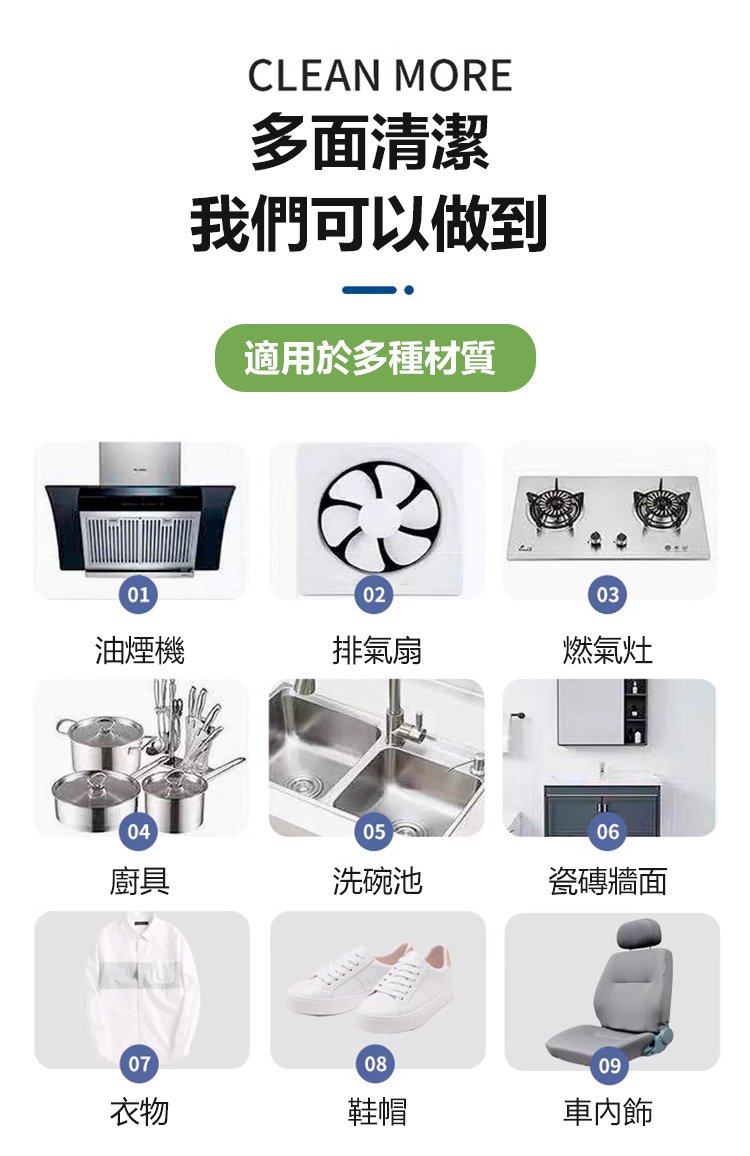 CLEAN MORE
多面清潔
我們可以做到

適用於多種材質

01
油煙機

02
排氣扇

03
燃氣灶

04
廚具

05
洗碗池

06
瓷磚牆面

07
衣物

08
鞋帽

09
車內飾