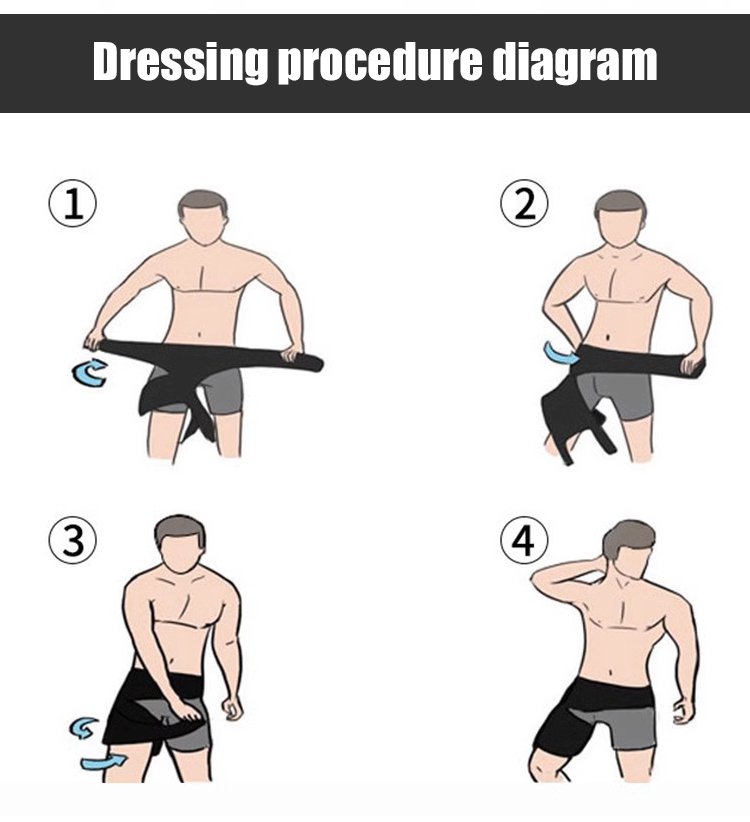 Dressing procedure diagram

①

②

③

④