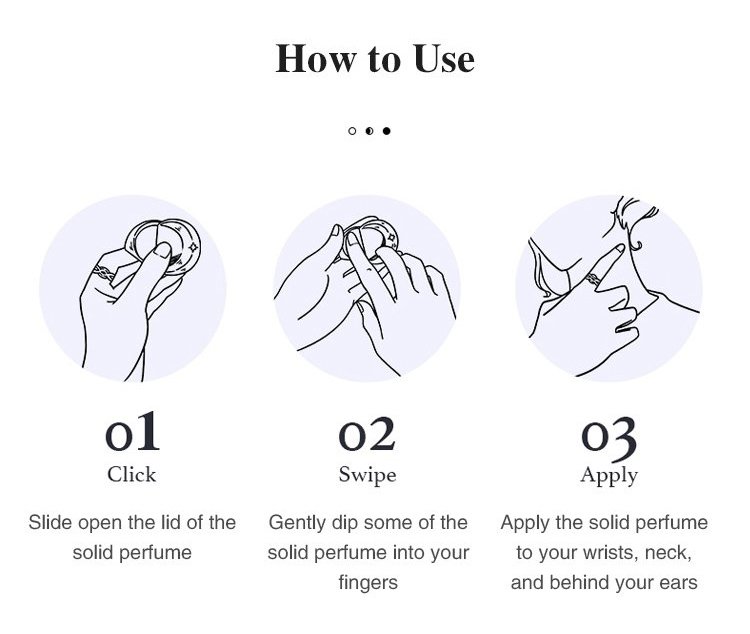 How to Use

01
Click

Slide open the lid of the solid perfume

02
Swipe

Gently dip some of the solid perfume into your fingers

03
Apply

Apply the solid perfume to your wrists, neck, and behind your ears