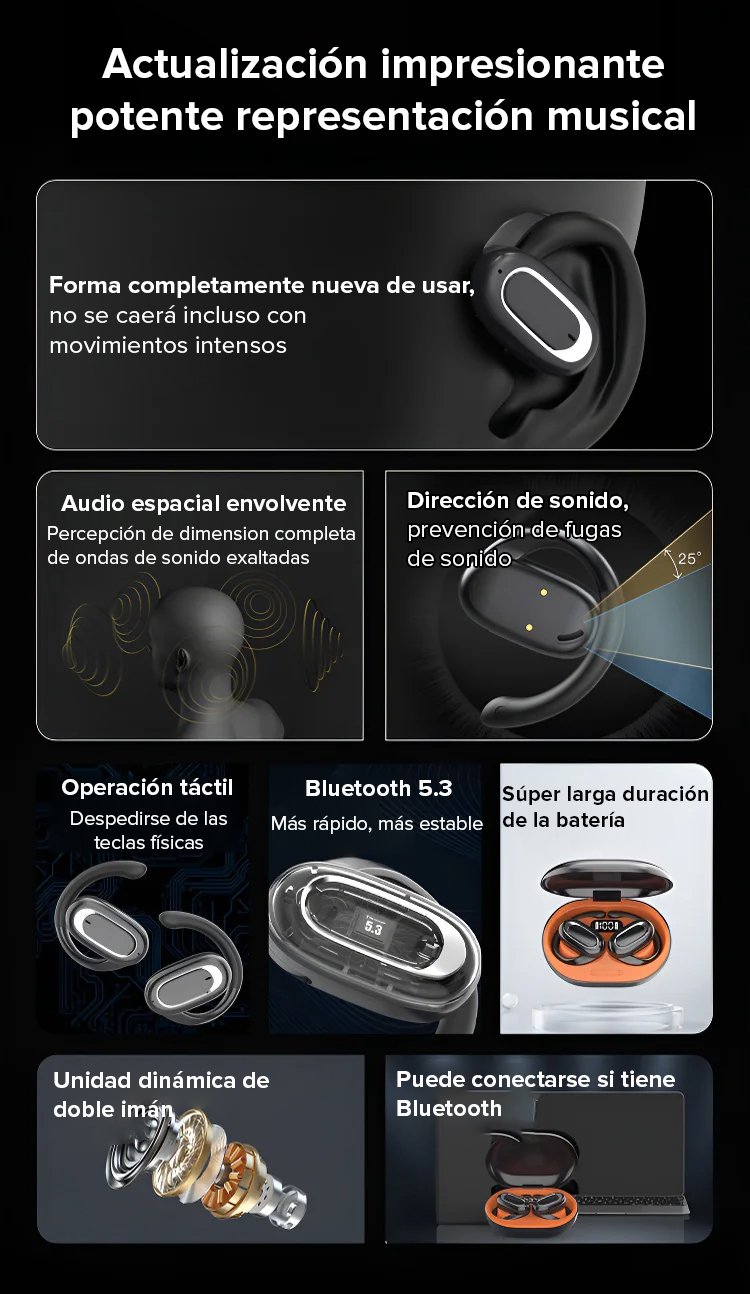 Actualización impresionante potente representación musical

Forma completamente nueva de usar, no se caerá incluso con movimientos intensos

Audio espacial envolvente
Percepción de dimension completa de ondas de sonido exaltadas

Dirección de sonido, prevención de fugas de sonido

25°

Operación táctil
Despedirse de las teclas físicas

Bluetooth 5.3
Más rápido, más estable

5.3

Súper larga duración de la batería

Unidad dinámica de doble imán

Puede conectarse si tiene Bluetooth