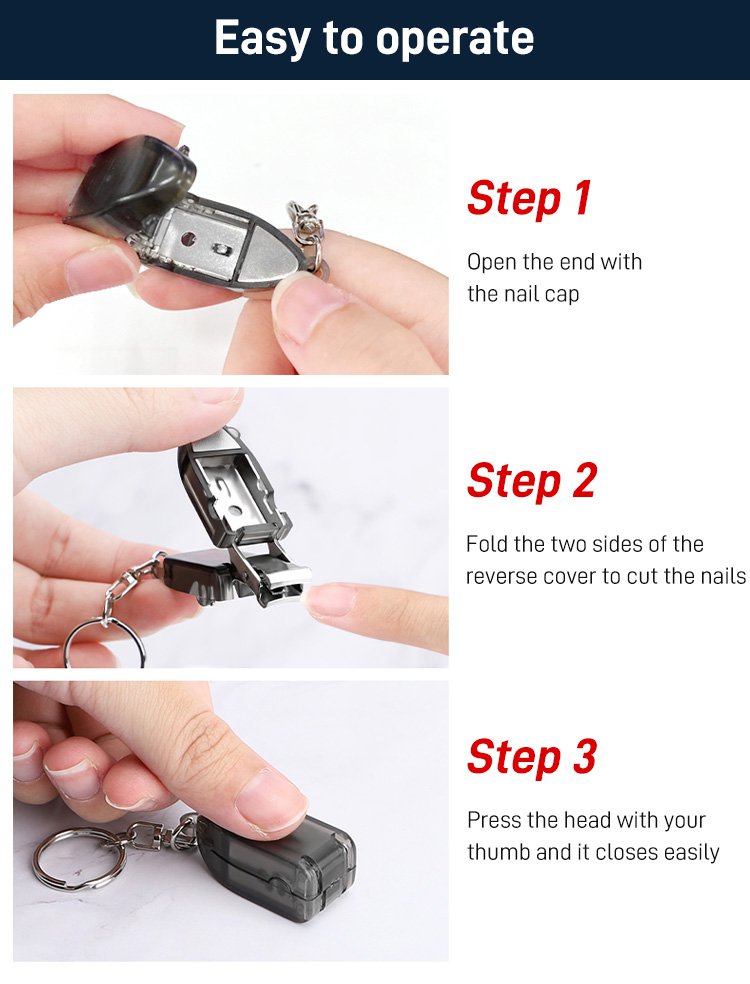 Easy to operate

Step 1

Open the end with the nail cap

Step 2

Fold the two sides of the reverse cover to cut the nails

Step 3

Press the head with your thumb and it closes easily