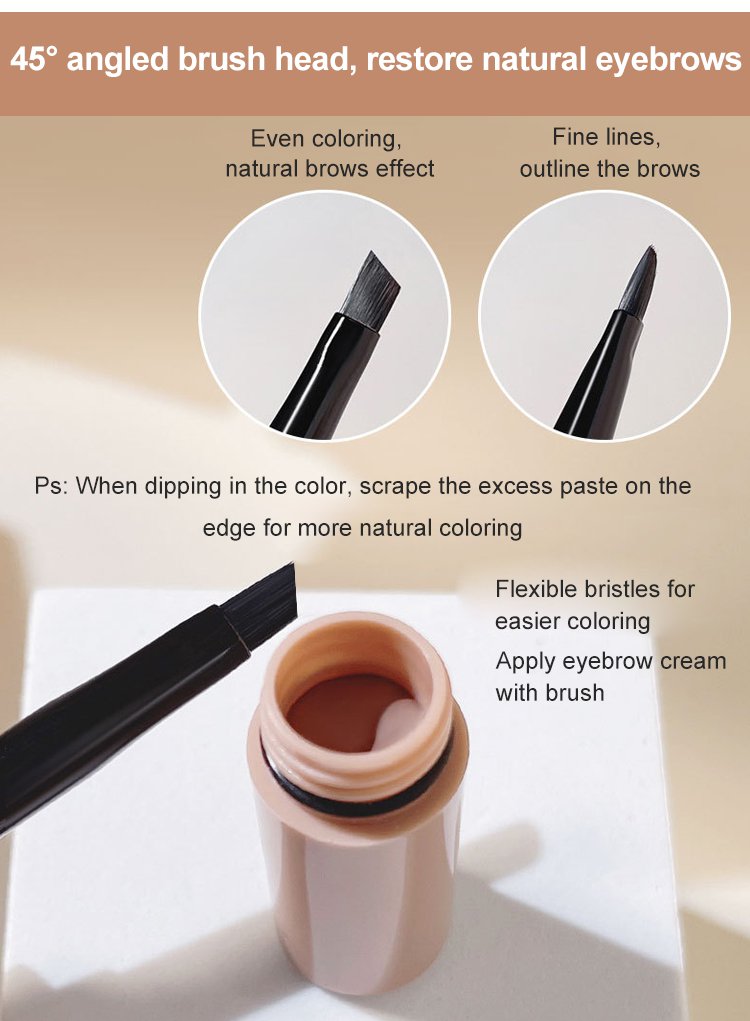 45° angled brush head, restore natural eyebrows

Even coloring, natural brows effect

Fine lines, outline the brows

Ps: When dipping in the color, scrape the excess paste on the edge for more natural coloring

Flexible bristles for easier coloring

Apply eyebrow cream with brush