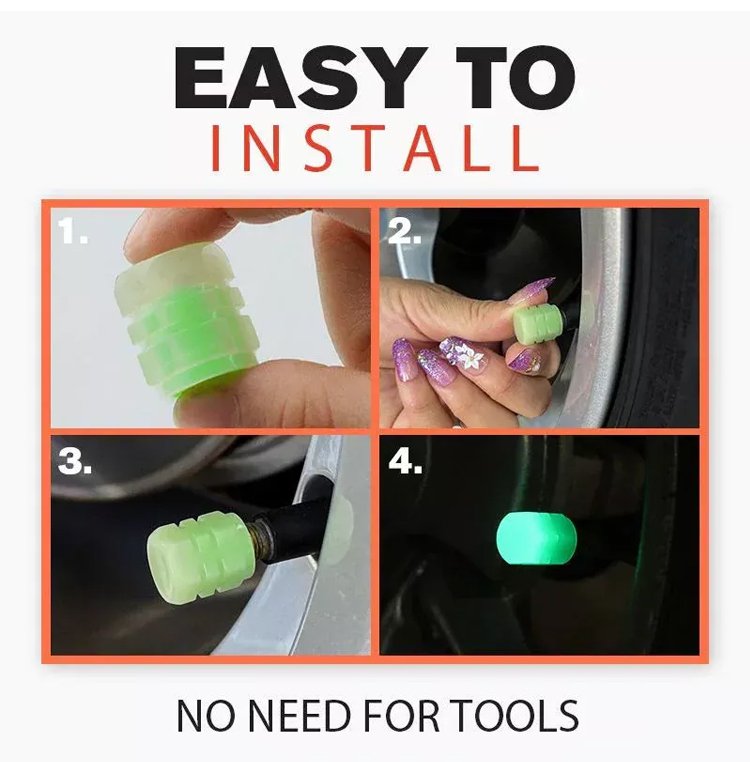 EASY TO
INSTALL

1.

2.

3.

4.

NO NEED FOR TOOLS