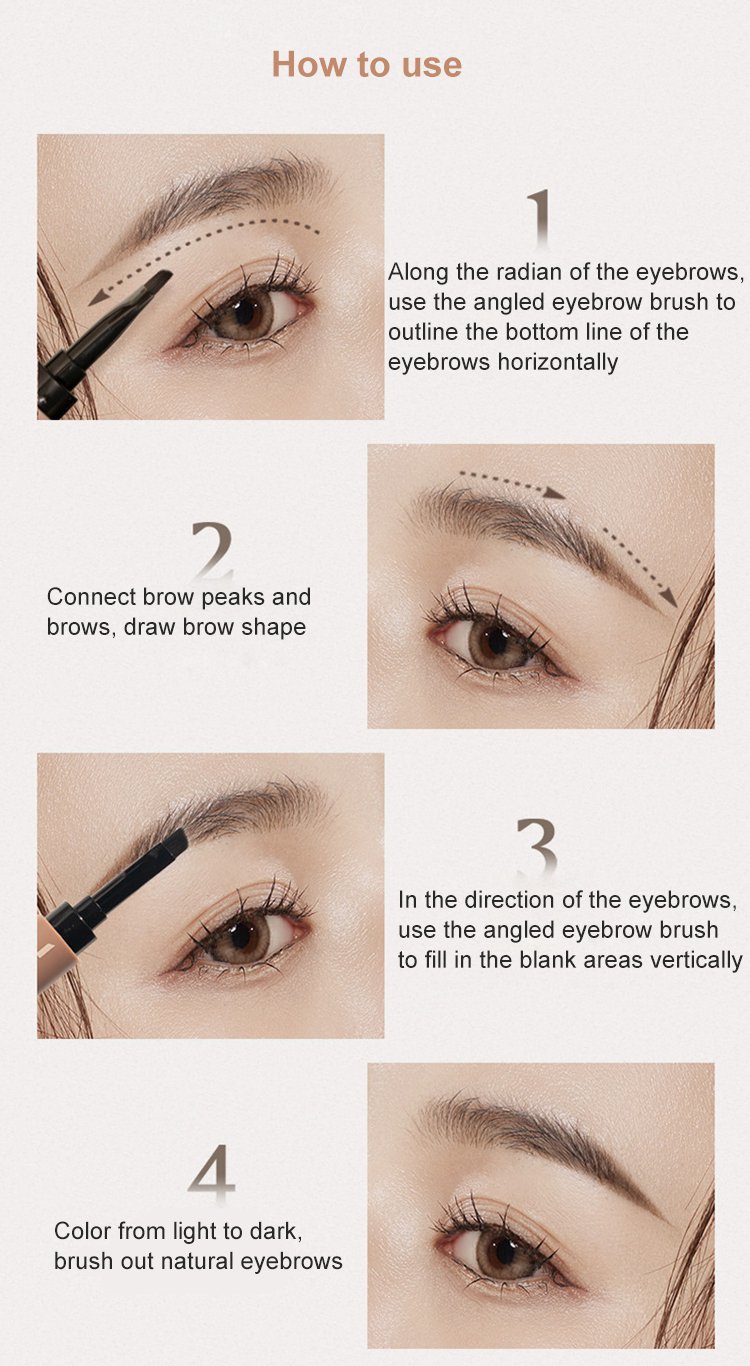 How to use

1

Along the radian of the eyebrows, use the angled eyebrow brush to outline the bottom line of the eyebrows horizontally

2

Connect brow peaks and brows, draw brow shape

3

In the direction of the eyebrows, use the angled eyebrow brush to fill in the blank areas vertically

4

Color from light to dark, brush out natural eyebrows