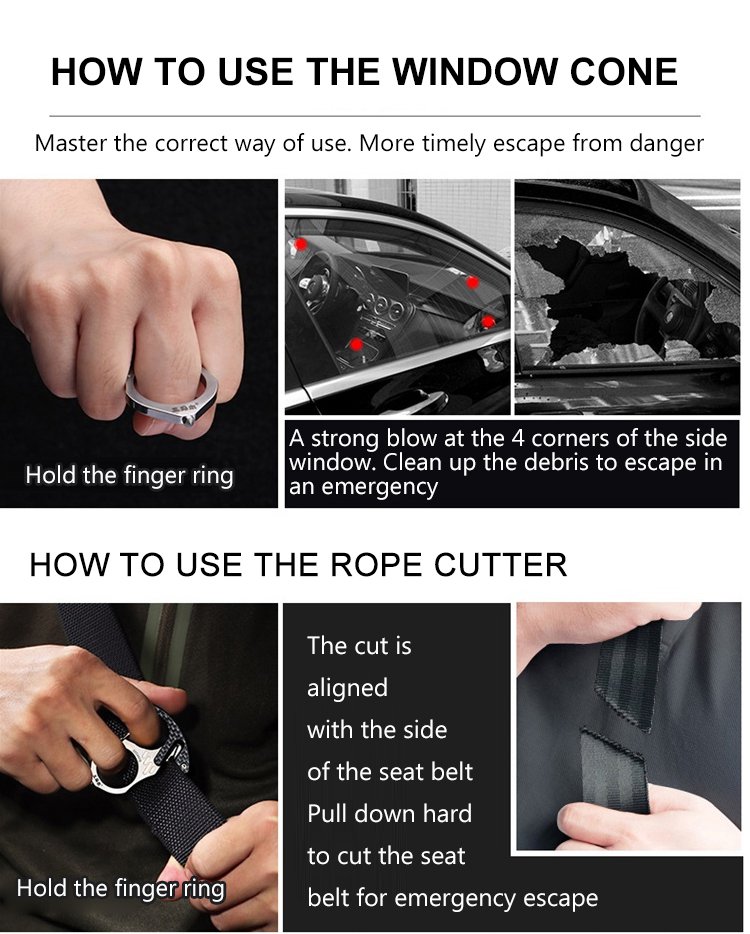 HOW TO USE THE WINDOW CONE

Master the correct way of use. More timely escape from danger

Hold the finger ring

A strong blow at the 4 corners of the side window. Clean up the debris to escape in an emergency

HOW TO USE THE ROPE CUTTER

Hold the finger ring

The cut is aligned with the side of the seat belt Pull down hard to cut the seat belt for emergency escape