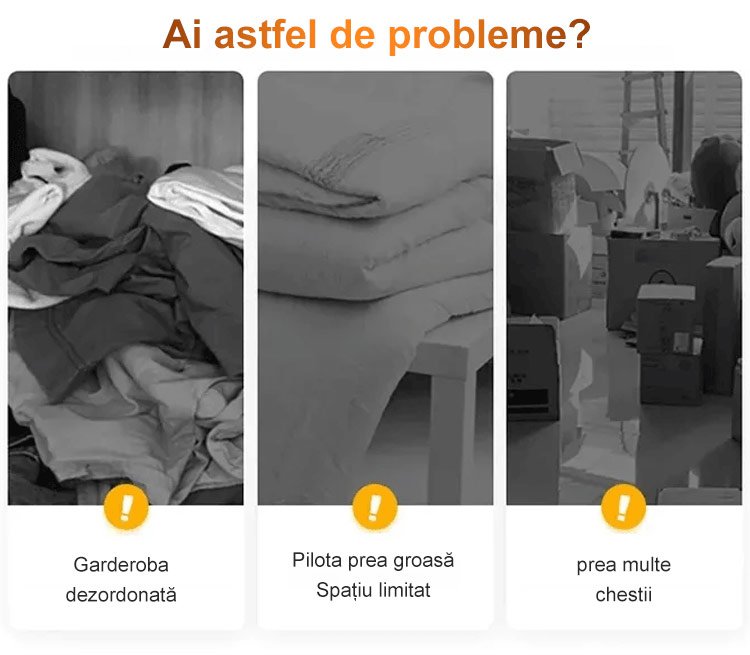 Ai astfel de probleme?

!

Garderoba dezordonată

!

Pilota prea groasă
Spațiu limitat

!

prea multe chestii