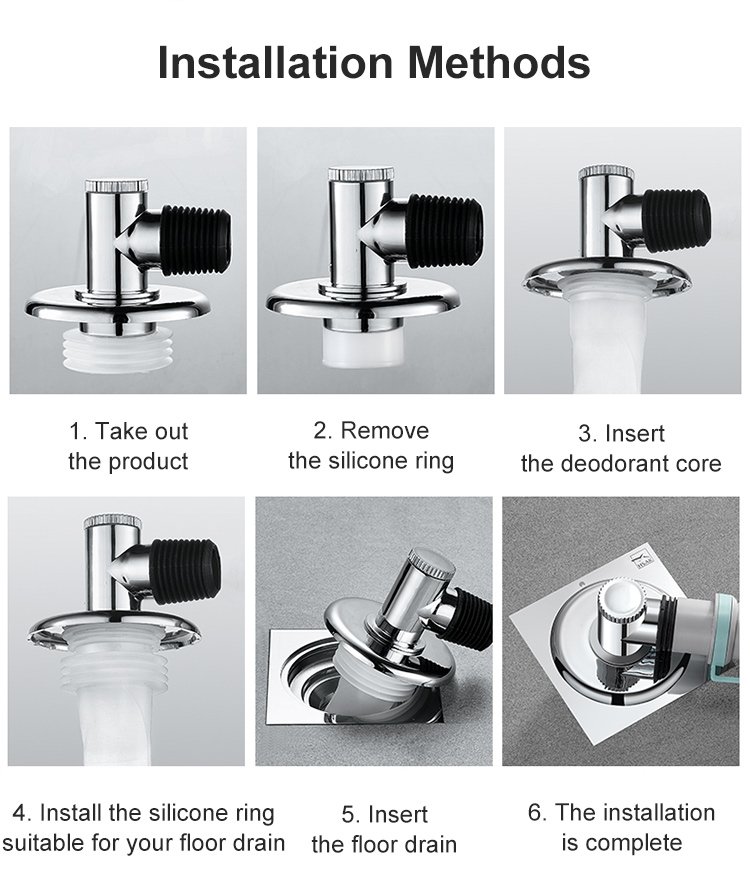 Installation Methods

1. Take out the product

2. Remove the silicone ring

3. Insert the deodorant core

4. Install the silicone ring suitable for your floor drain

5. Insert the floor drain

6. The installation is complete