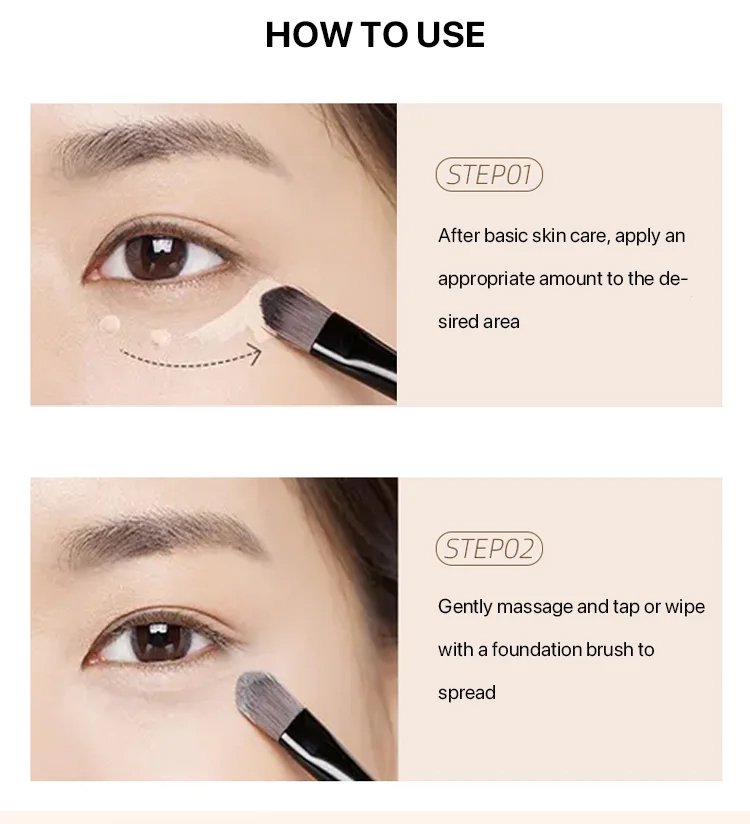 HOW TO USE

STEP01

After basic skin care, apply an appropriate amount to the desired area

STEP02

Gently massage and tap or wipe with a foundation brush to spread