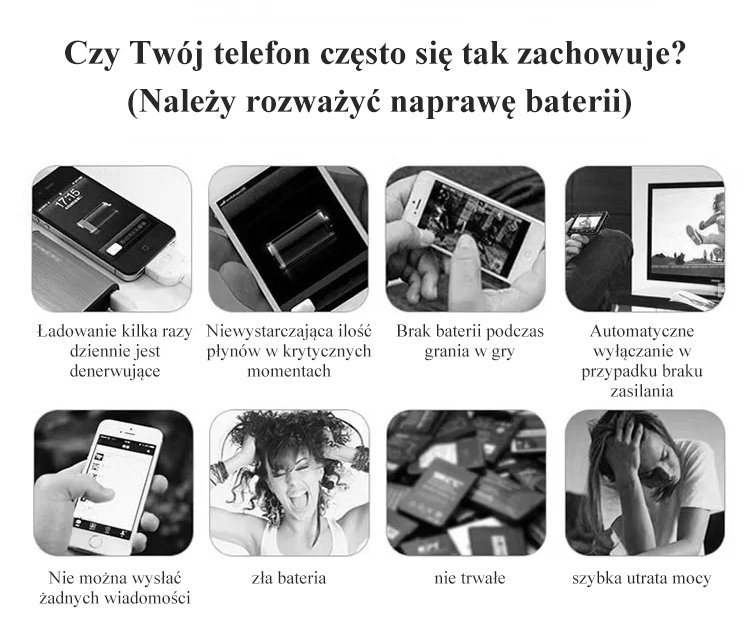 Czy Twój telefon często się tak zachowuje?
(Należy rozważyć naprawę baterii)

17:15

Ładowanie kilka razy dziennie jest denerwujące

Niewystarczająca ilość płynów w krytycznych momentach

Brak baterii podczas grania w gry

Automatyczne wyłączanie w przypadku braku zasilania

Nie można wysłać żadnych wiadomości

zła bateria

nie trwałe

szybka utrata mocy