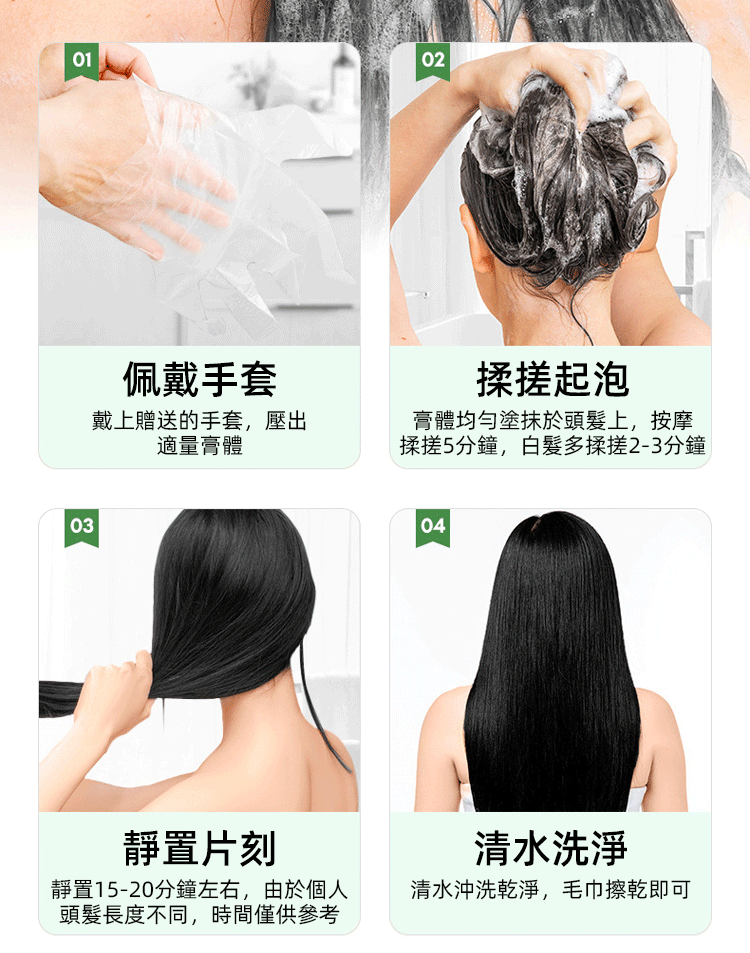 01

佩戴手套

戴上贈送的手套，壓出適量膏體

02

揉搓起泡

膏體均勻塗抹於頭髮上，按摩揉搓5分鐘，白髮多揉搓2-3分鐘

03

靜置片刻

靜置15-20分鐘左右，由於個人頭髮長度不同，時間僅供參考

04

清水洗淨

清水沖洗乾淨，毛巾擦乾即可