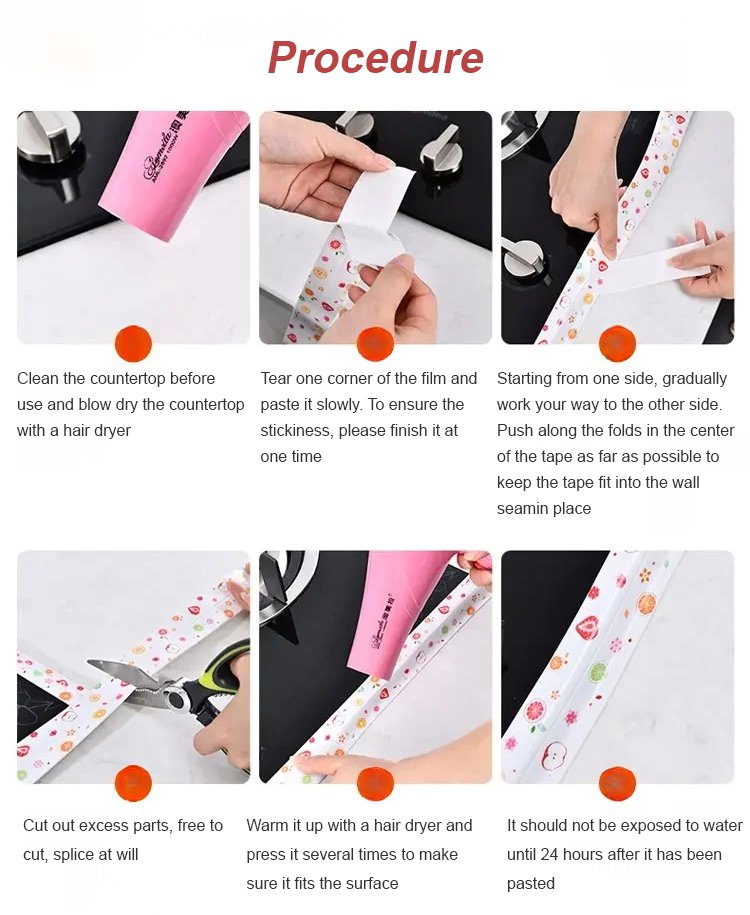 Procedure

Clean the countertop before use and blow dry the countertop with a hair dryer

Tear one corner of the film and paste it slowly. To ensure the stickiness, please finish it at one time

Starting from one side, gradually work your way to the other side. Push along the folds in the center of the tape as far as possible to keep the tape fit into the wall seamin place

Cut out excess parts, free to cut, splice at will

Warm it up with a hair dryer and press it several times to make sure it fits the surface

It should not be exposed to water until 24 hours after it has been pasted