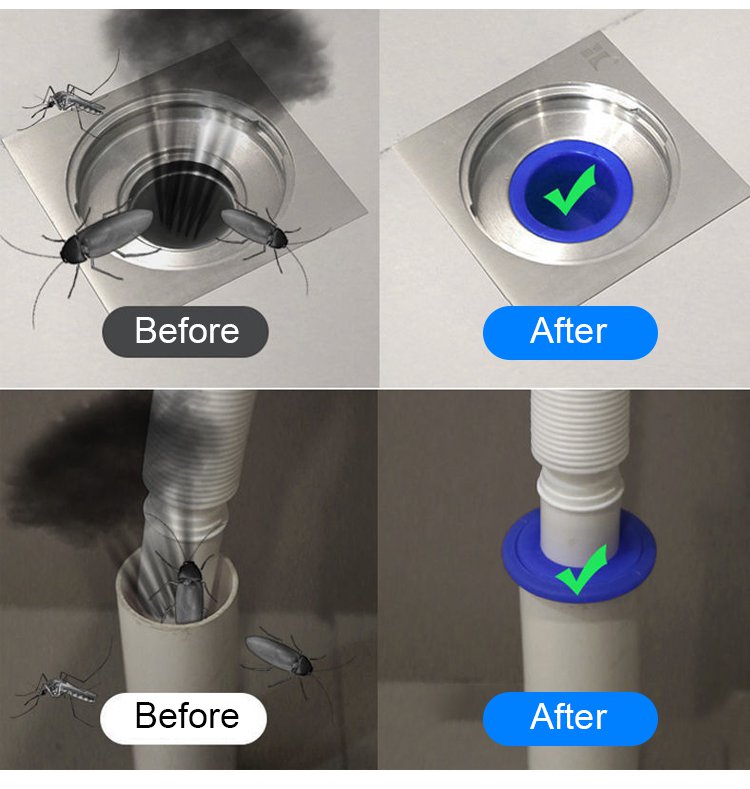 Before

After

Before

After