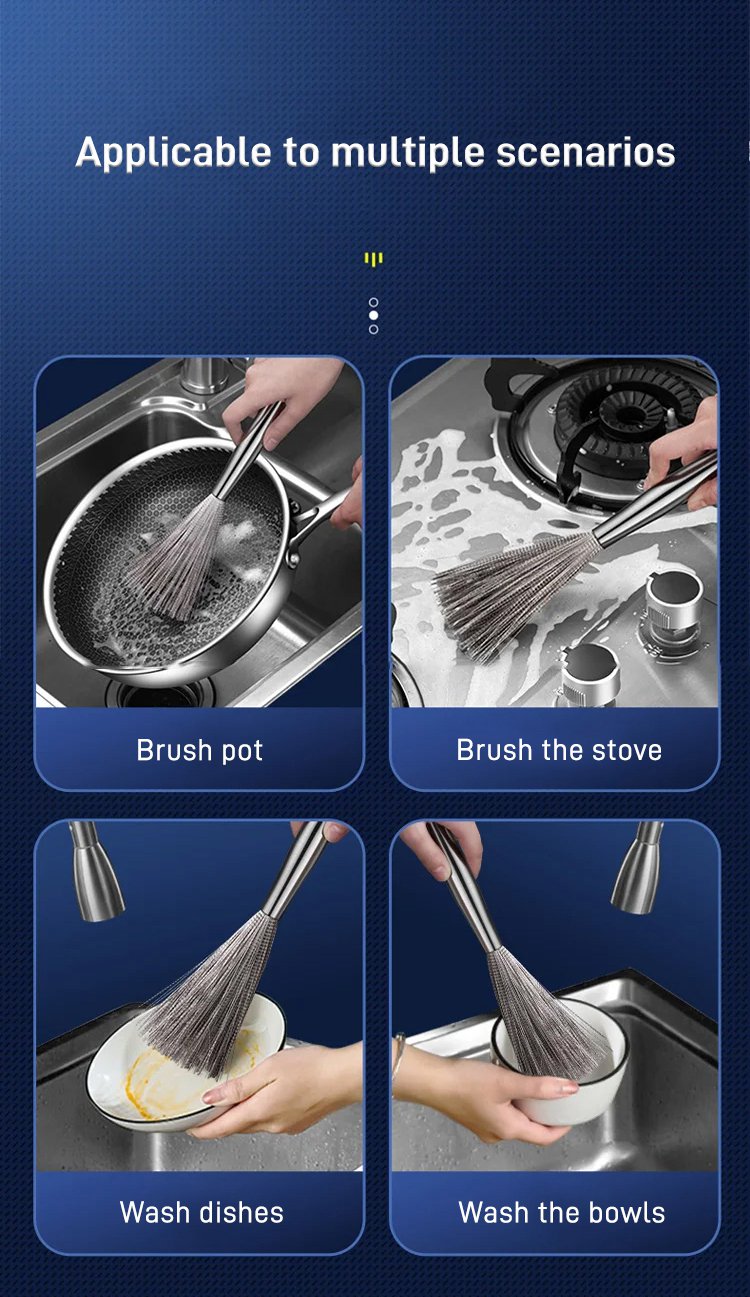 Applicable to multiple scenarios

Brush pot

Brush the stove

Wash dishes

Wash the bowls