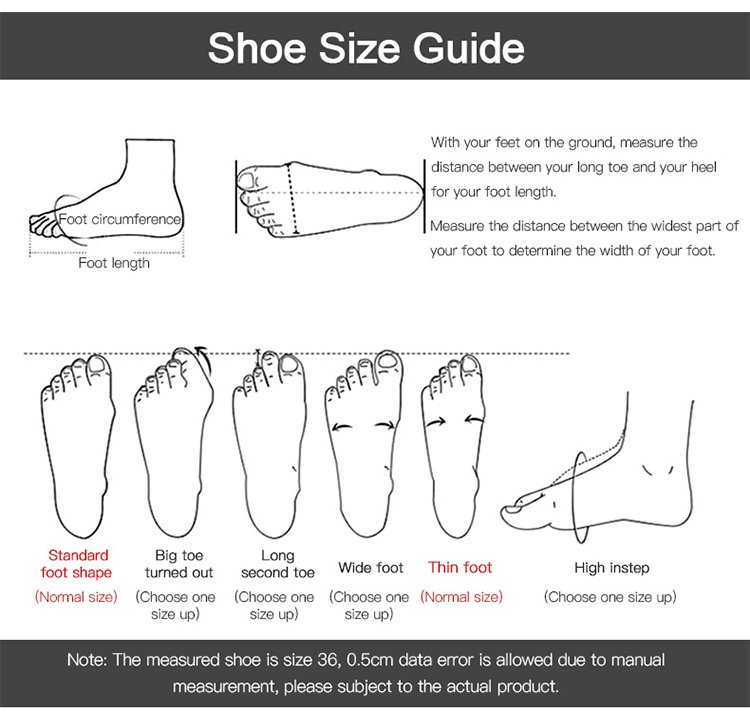 Shoe Size Guide

Foot circumference

Foot length

With your feet on the ground, measure the distance between your long toe and your heel for your foot length.

Measure the distance between the widest part of your foot to determine the width of your foot.

Standard foot shape
(Normal size)

Big toe turned out
(Choose one size up)

Long second toe
(Choose one size up)

Wide foot
(Choose one size up)

Thin foot
(Normal size)

High instep
(Choose one size up)

Note: The measured shoe is size 36, 0.5cm data error is allowed due to manual measurement, please subject to the actual product.