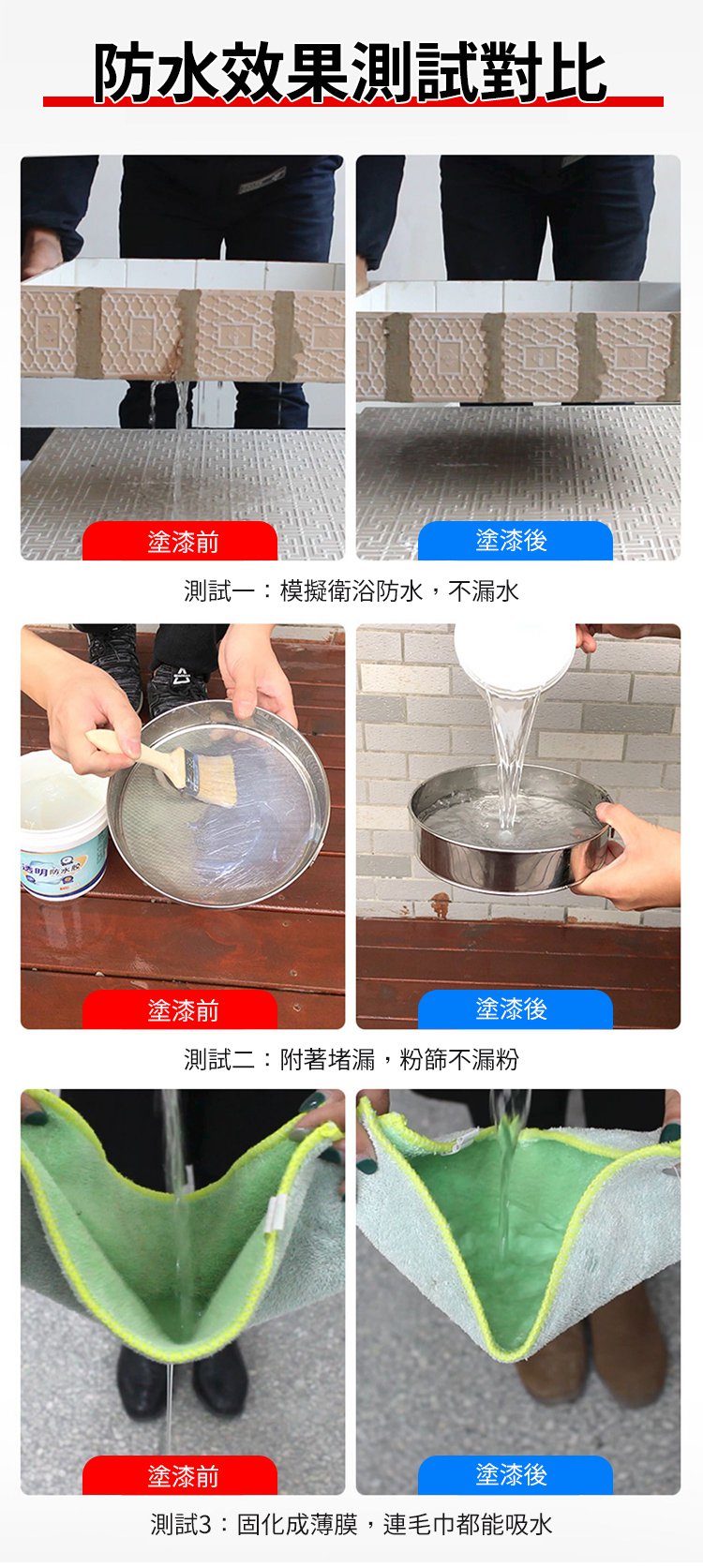 防水效果測試對比

塗漆前

塗漆後

測試一：模擬衛浴防水，不漏水

透明防水膠

塗漆前

塗漆後

測試二：附著堵漏，粉篩不漏粉

塗漆前

塗漆後

測試3：固化成薄膜，連毛巾都能吸水