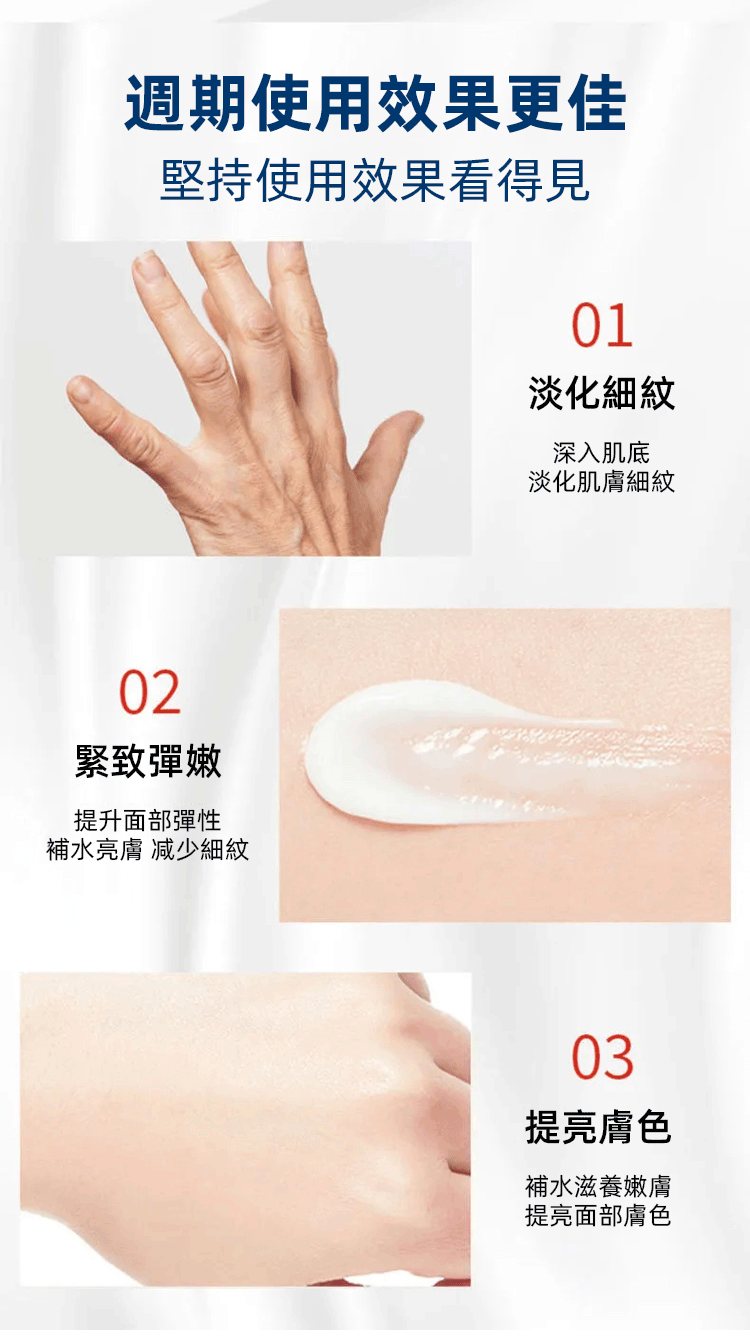 週期使用效果更佳
堅持使用效果看得見

01
淡化細紋

深入肌底
淡化肌膚細紋

02
緊致彈嫩

提升面部彈性
補水亮膚 減少細紋

03
提亮膚色

補水滋養嫩膚
提亮面部膚色