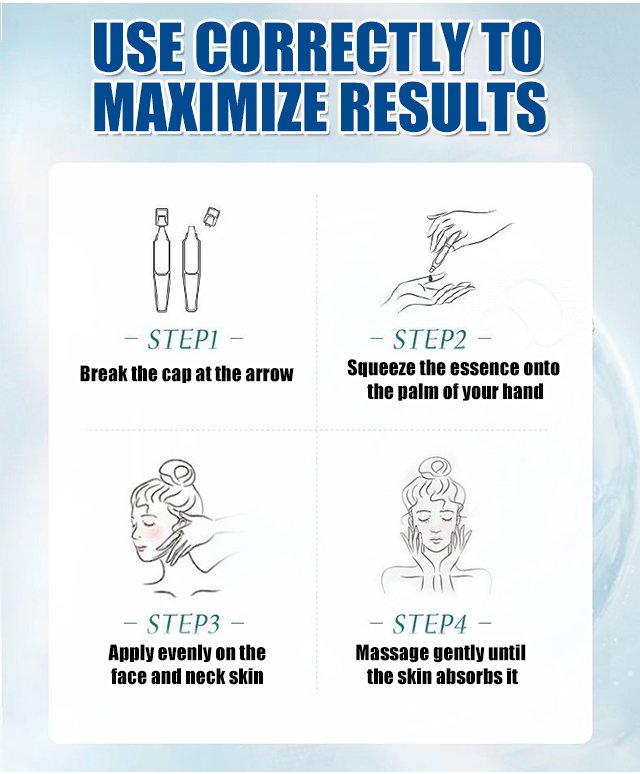 USE CORRECTLY TO MAXIMIZE RESULTS

– STEP1 –
Break the cap at the arrow

– STEP2 –
Squeeze the essence onto the palm of your hand

– STEP3 –
Apply evenly on the face and neck skin

– STEP4 –
Massage gently until the skin absorbs it