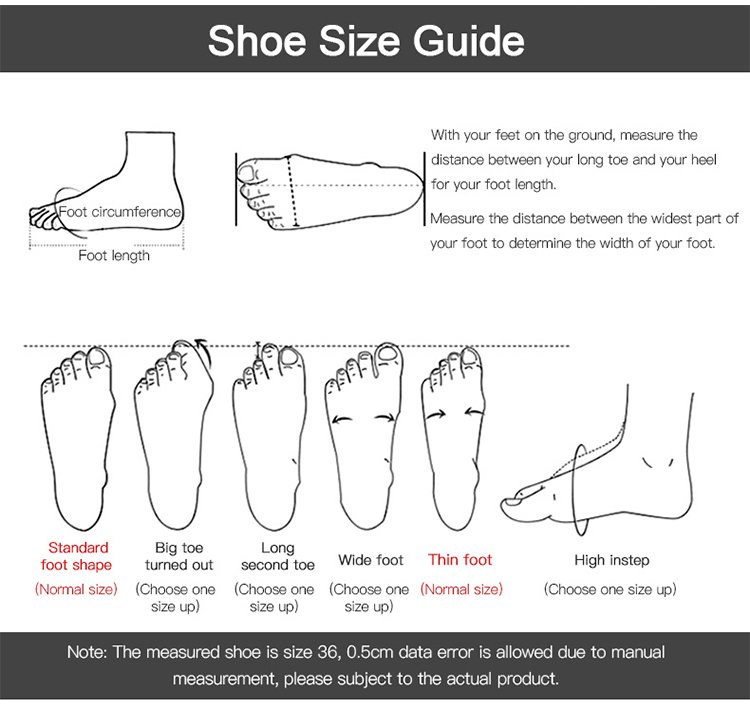 Shoe Size Guide

Foot circumference
Foot length

With your feet on the ground, measure the distance between your long toe and your heel for your foot length.

Measure the distance between the widest part of your foot to determine the width of your foot.

Standard foot shape
(Normal size)

Big toe turned out
(Choose one size up)

Long second toe
(Choose one size up)

Wide foot
(Choose one size up)

Thin foot
(Normal size)

High instep
(Choose one size up)

Note: The measured shoe is size 36, 0.5cm data error is allowed due to manual measurement, please subject to the actual product.