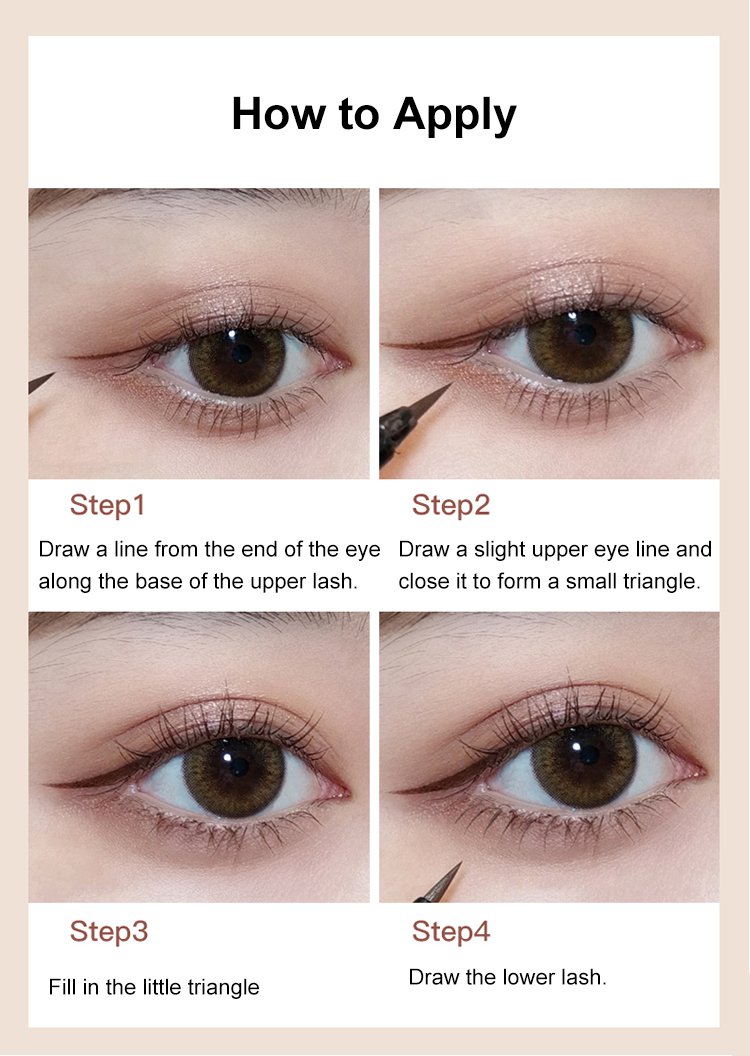 How to Apply

Step1

Draw a line from the end of the eye along the base of the upper lash.

Step2

Draw a slight upper eye line and close it to form a small triangle.

Step3

Fill in the little triangle

Step4

Draw the lower lash.