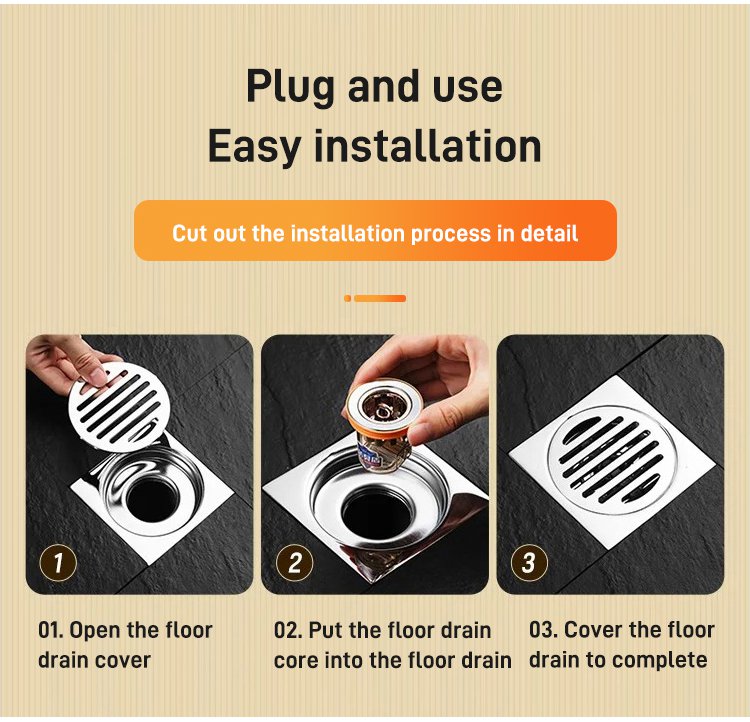 Plug and use
Easy installation

Cut out the installation process in detail

1

2

3

01. Open the floor drain cover

02. Put the floor drain core into the floor drain

03. Cover the floor drain to complete