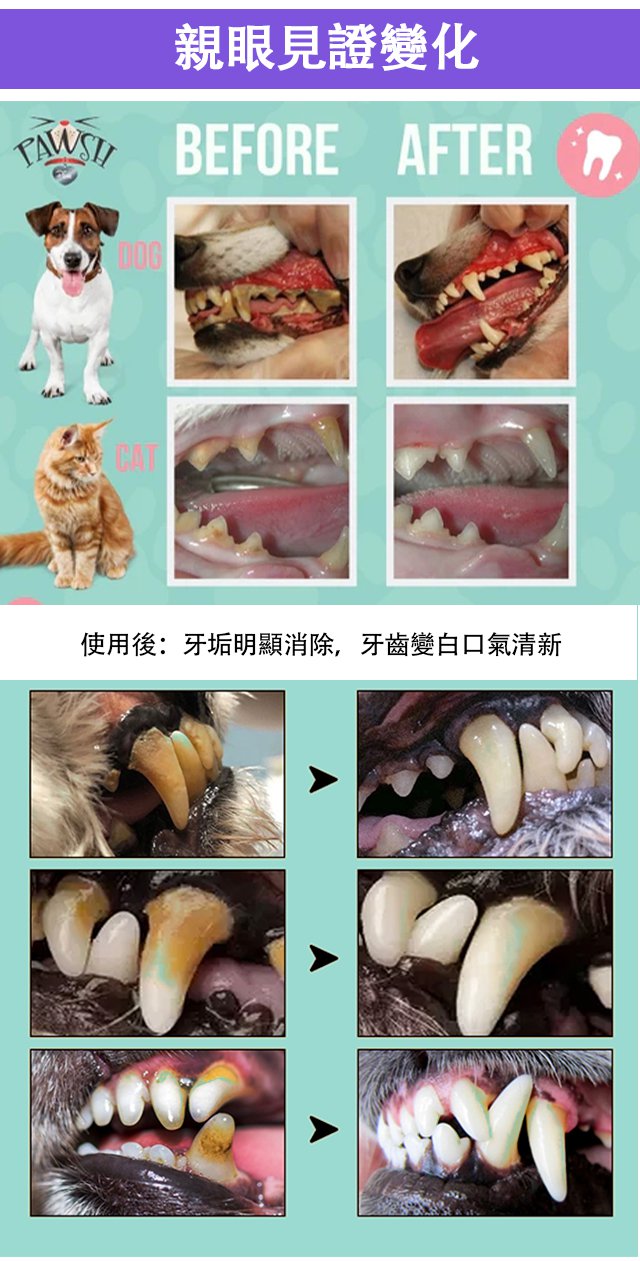 親眼見證變化

PAWSH

BEFORE AFTER

DOG

CAT

使用後：牙垢明顯消除，牙齒變白口氣清新