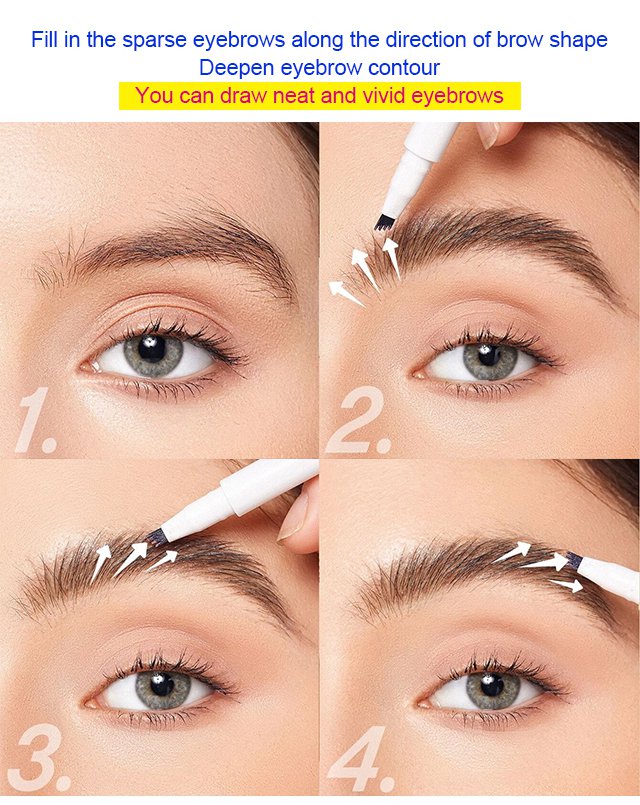 Fill in the sparse eyebrows along the direction of brow shape
Deepen eyebrow contour
You can draw neat and vivid eyebrows

1.

2.

3.

4.