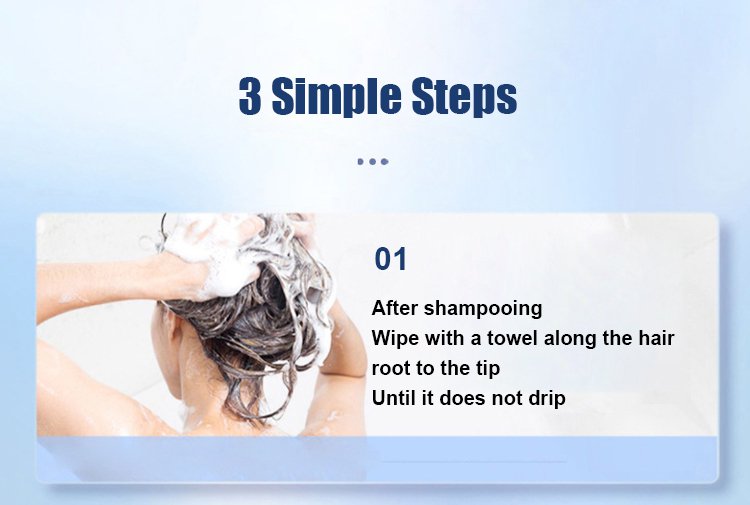 3 Simple Steps

01

After shampooing
Wipe with a towel along the hair root to the tip
Until it does not drip