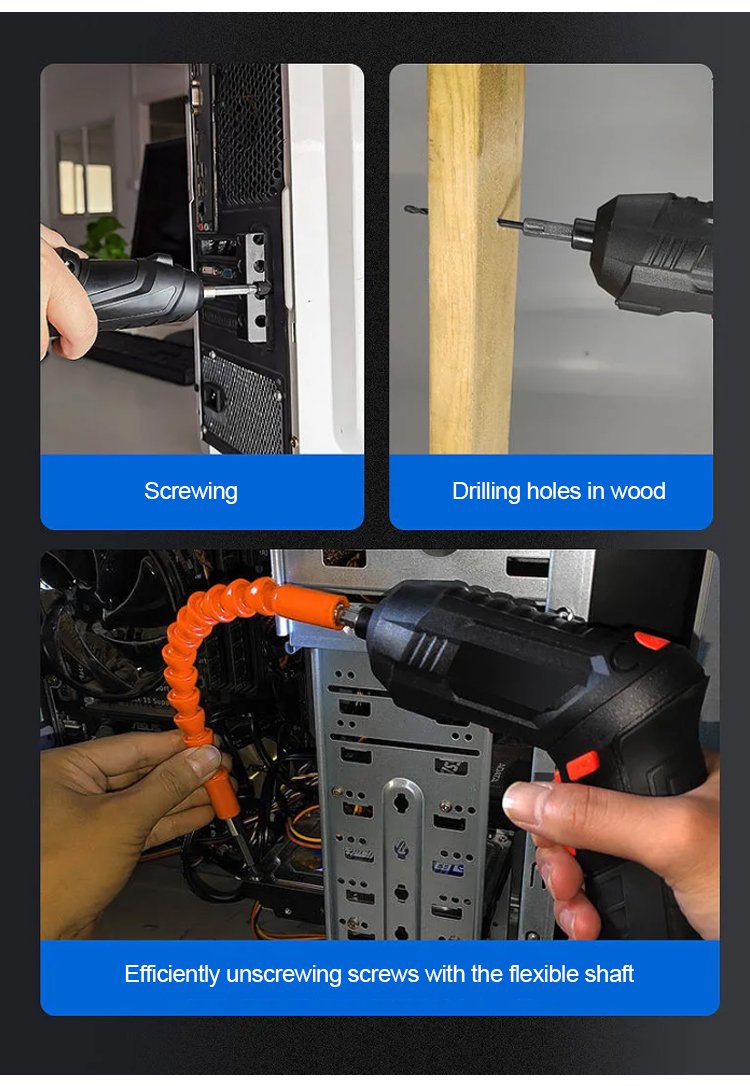 Screwing

Drilling holes in wood

Efficiently unscrewing screws with the flexible shaft