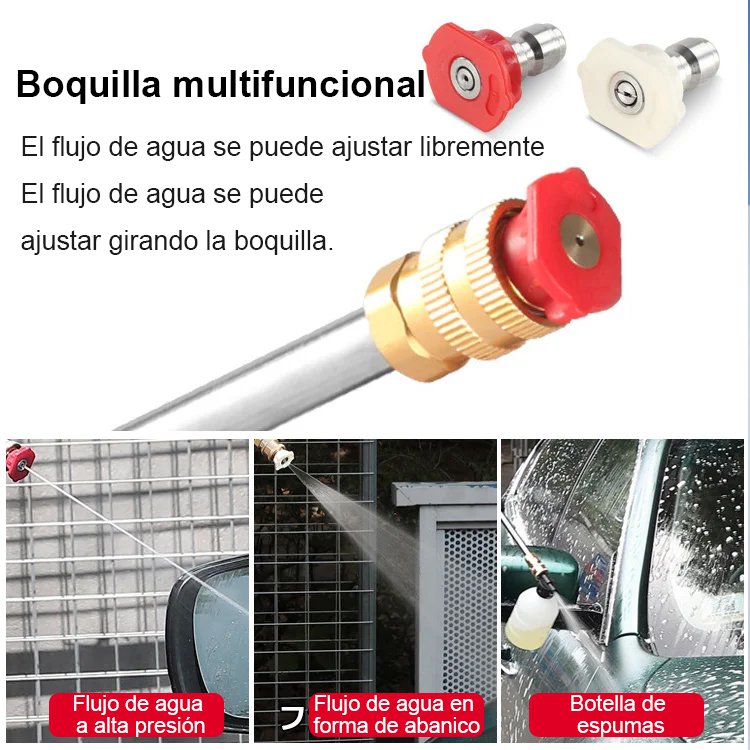 Boquilla multifuncional

El flujo de agua se puede ajustar libremente

El flujo de agua se puede ajustar girando la boquilla.

Flujo de agua a alta presión

フ Flujo de agua en forma de abanico

Botella de espumas