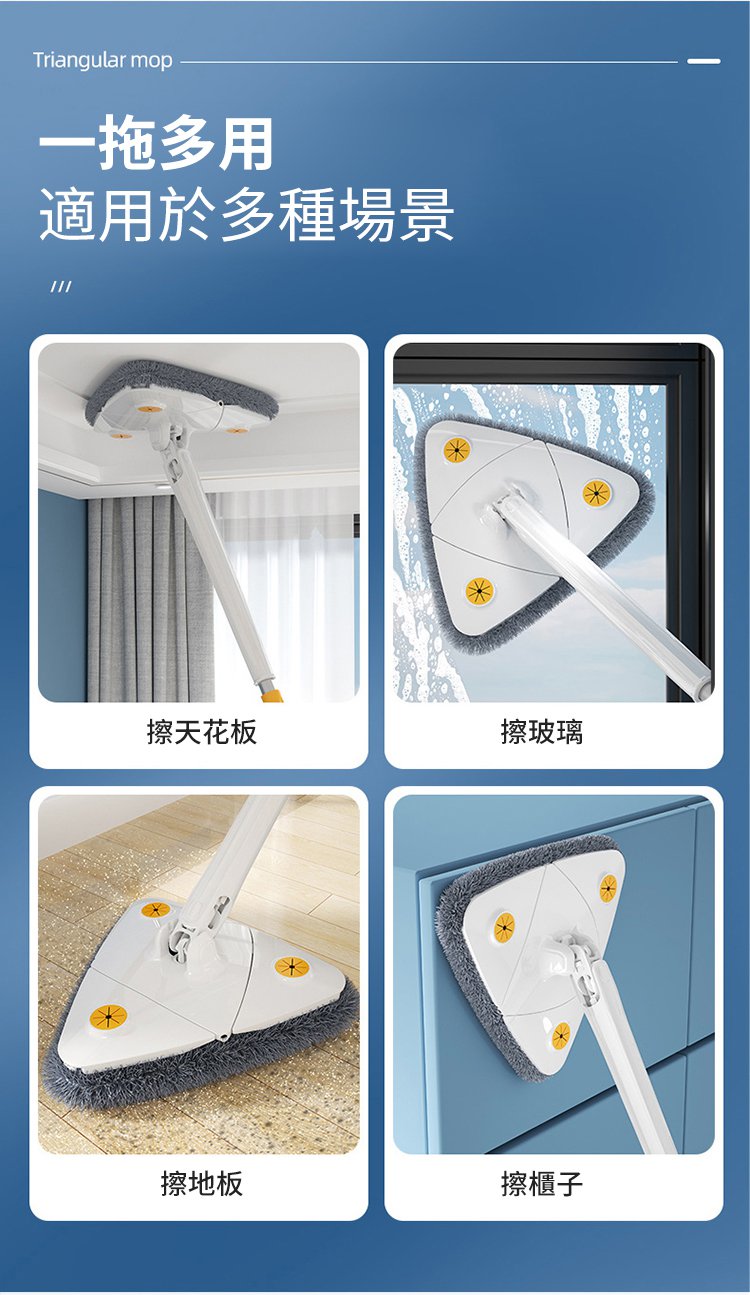 Triangular mop

一拖多用
適用於多種場景

///

擦天花板

擦玻璃

擦地板

擦櫃子