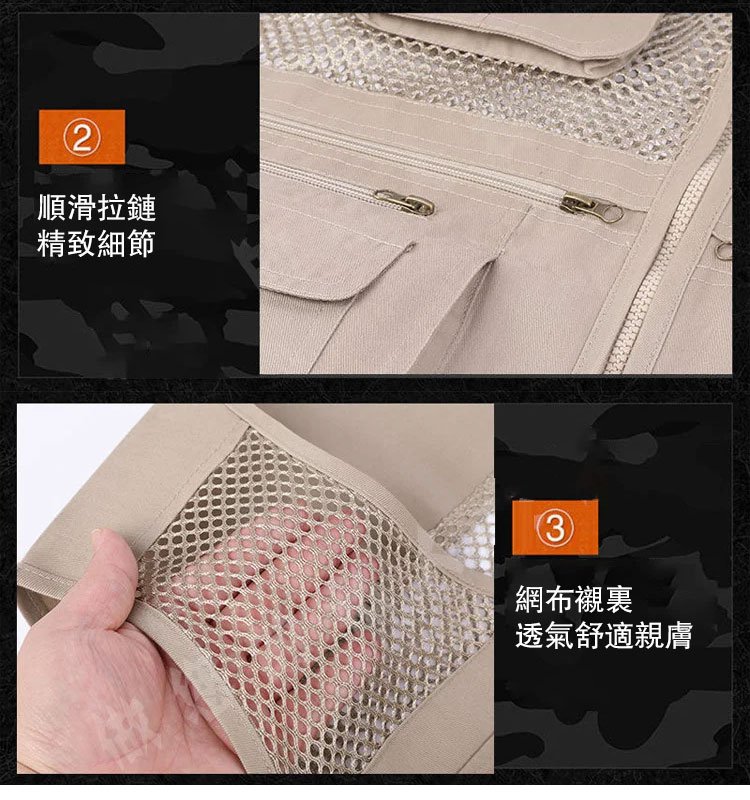 ②

順滑拉鏈
精致細節

③

網布襯裏
透氣舒適親膚