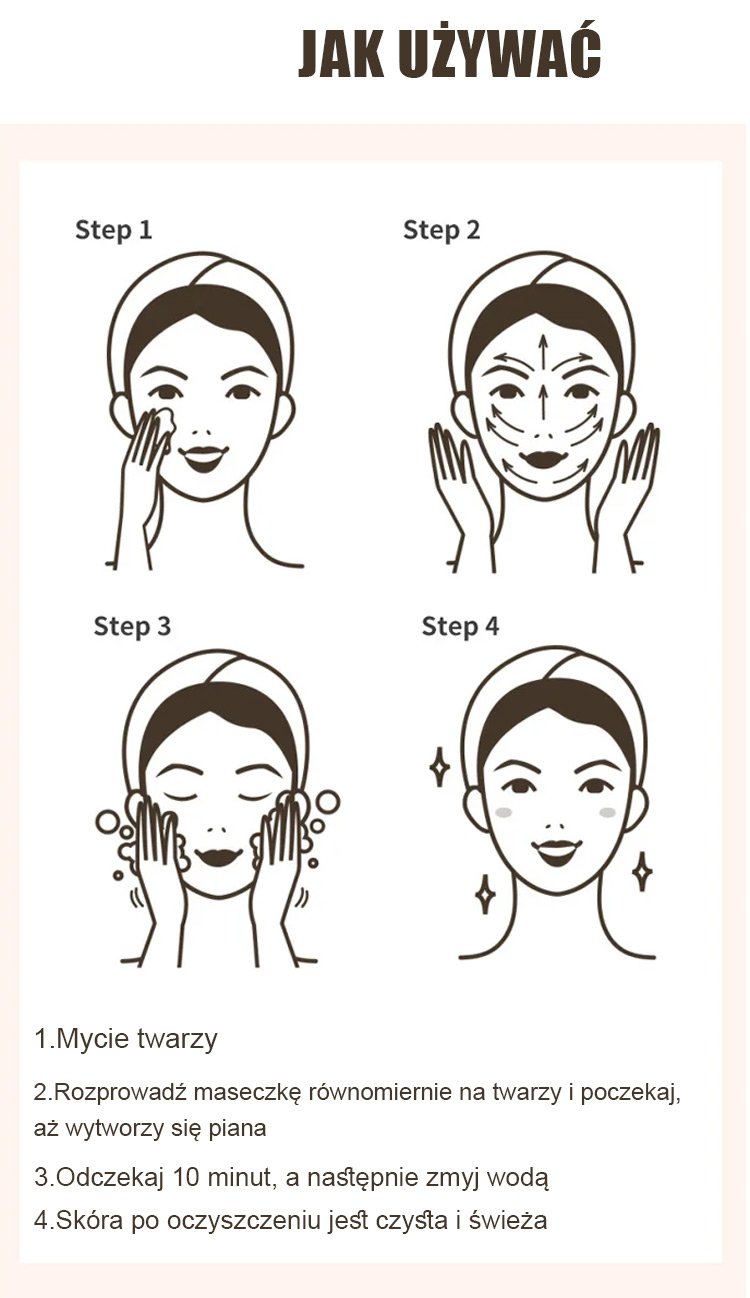 JAK UŻYWAĆ

Step 1

Step 2

Step 3

Step 4

1.Mycie twarzy

2.Rozprowadź maseczkę równomiernie na twarzy i poczekaj, aż wytworzy się piana

3.Odczekaj 10 minut, a następnie zmyj wodą

4.Skóra po oczyszczeniu jest czysta i świeża