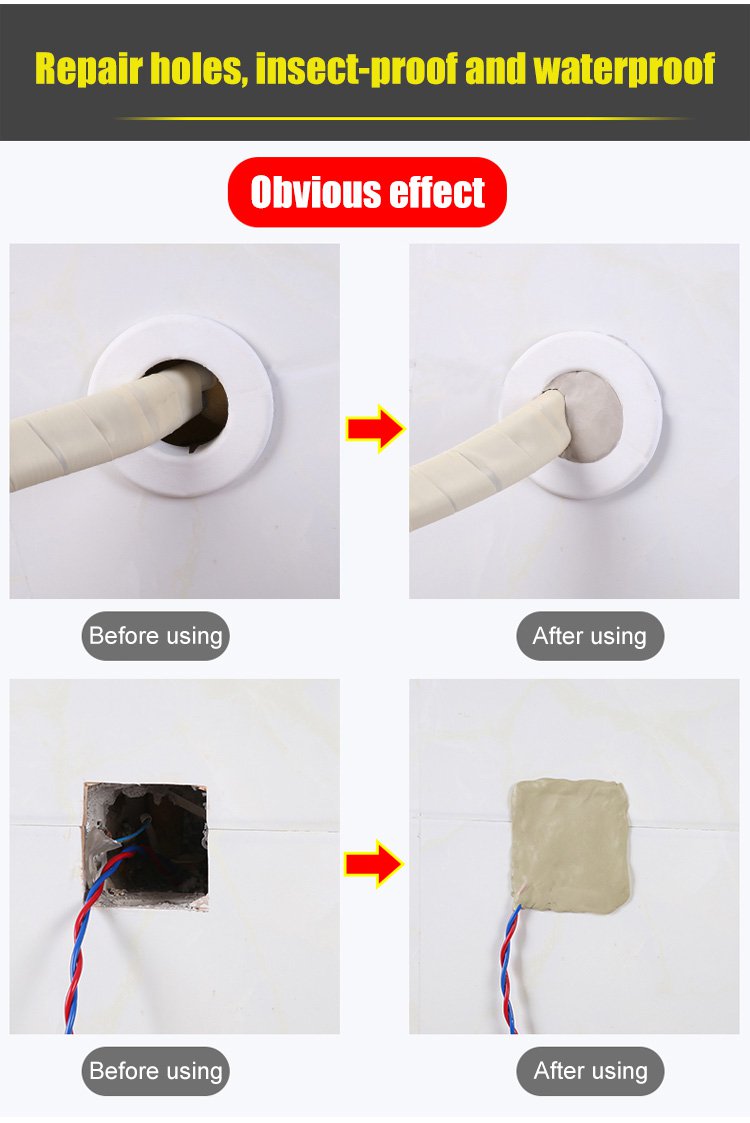 Repair holes, insect-proof and waterproof

Obvious effect

Before using

After using

Before using

After using