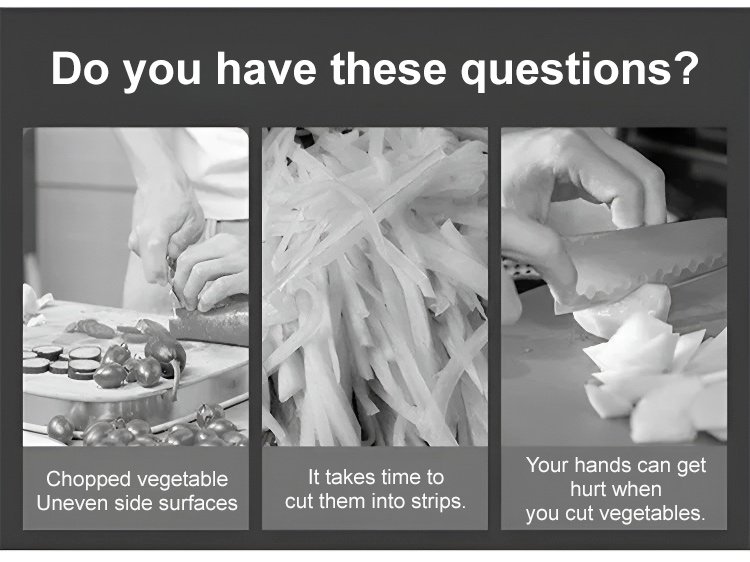 Do you have these questions?

Chopped vegetable
Uneven side surfaces

It takes time to
cut them into strips.

Your hands can get
hurt when
you cut vegetables.