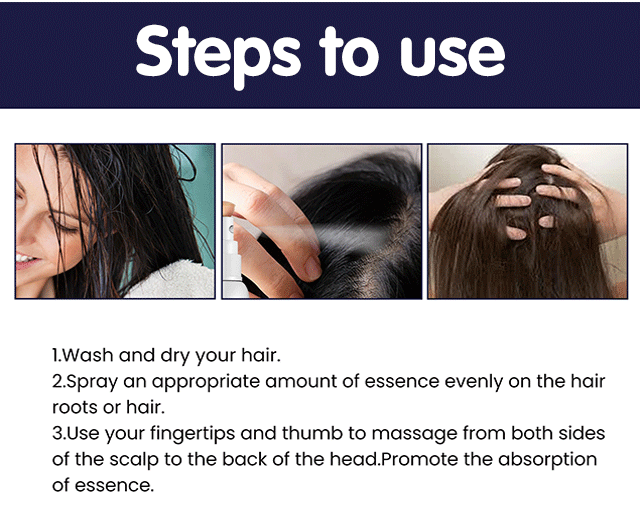 Steps to use

1.Wash and dry your hair.
2.Spray an appropriate amount of essence evenly on the hair roots or hair.
3.Use your fingertips and thumb to massage from both sides of the scalp to the back of the head.Promote the absorption of essence.