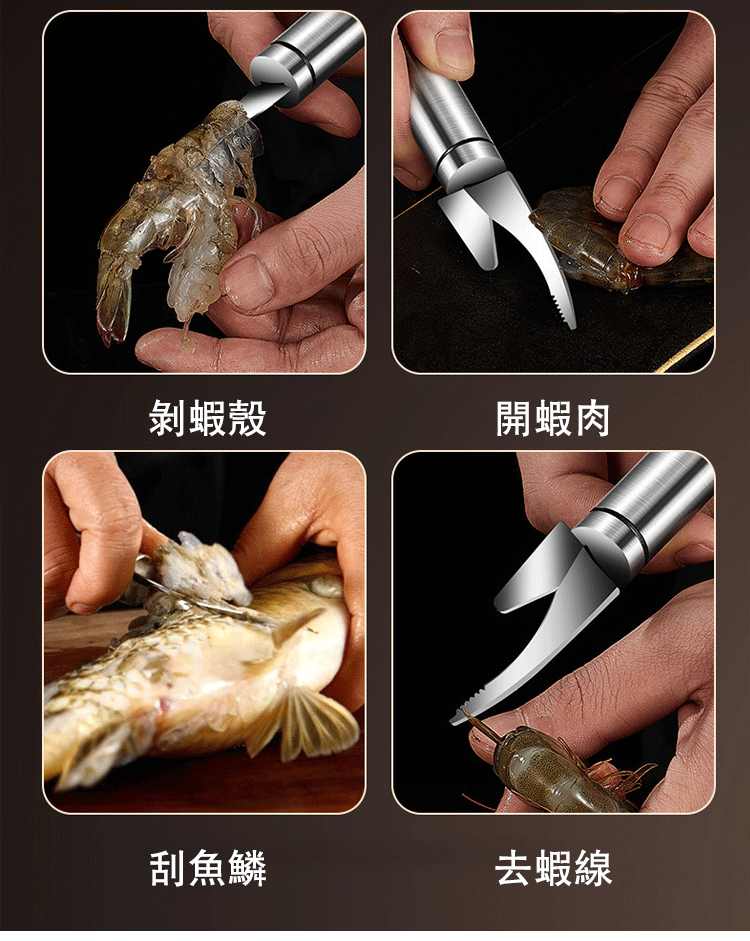 剝蝦殼

開蝦肉

刮魚鱗

去蝦線