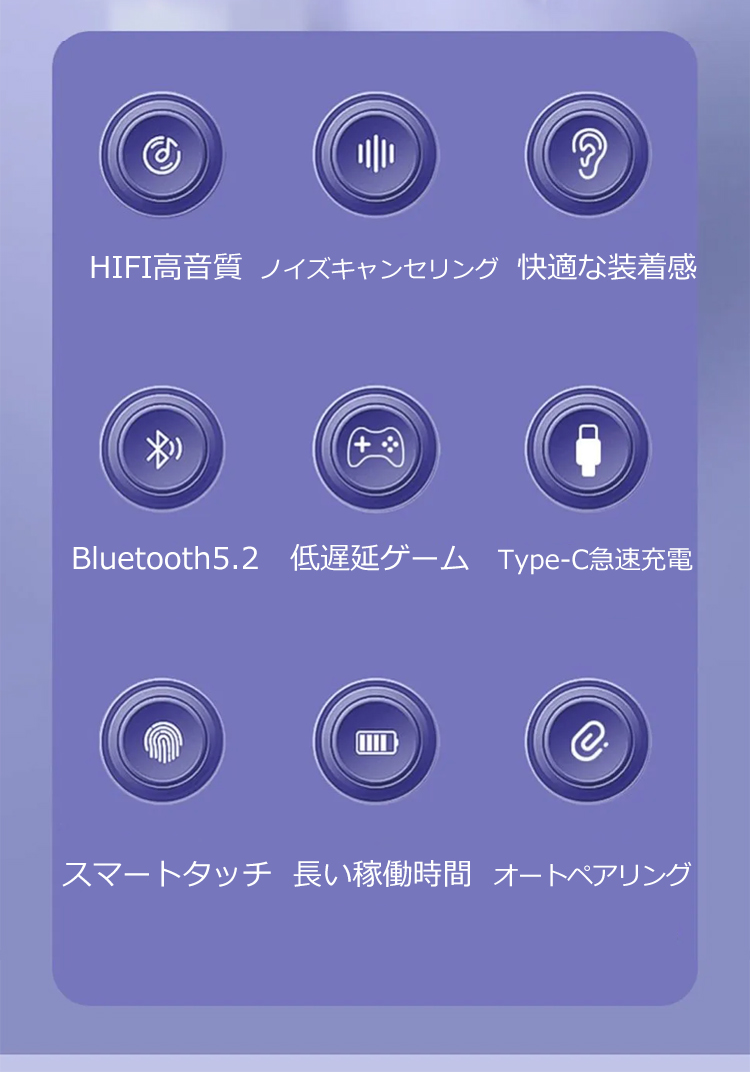 HIFI高音質

ノイズキャンセリング

快適な装着感

Bluetooth5.2

低遅延ゲーム

Type-C急速充電

スマートタッチ

長い稼働時間

オートペアリング