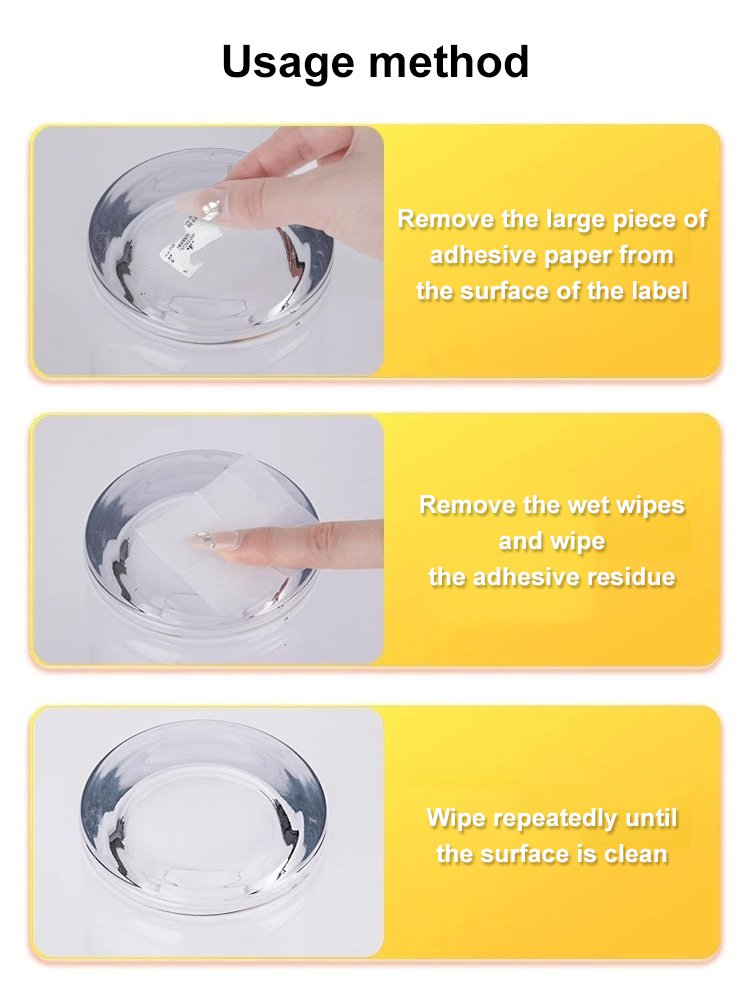 Usage method

Remove the large piece of adhesive paper from the surface of the label

Remove the wet wipes and wipe the adhesive residue

Wipe repeatedly until the surface is clean