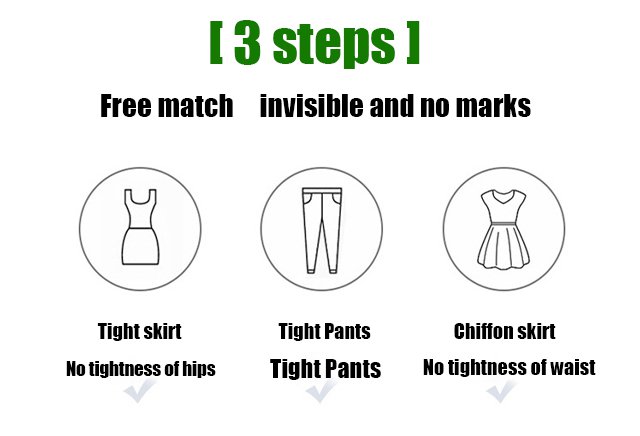 [ 3 steps ]

Free match    invisible and no marks

Tight skirt

No tightness of hips

Tight Pants

Tight Pants

Chiffon skirt

No tightness of waist