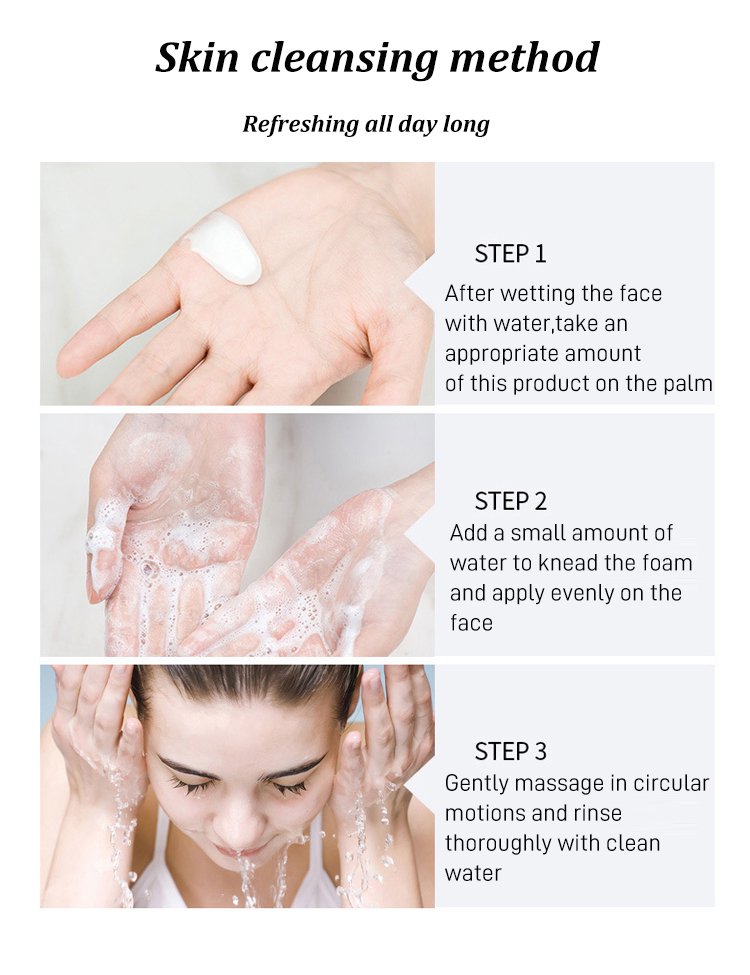 Skin cleansing method

Refreshing all day long

STEP 1
After wetting the face with water,take an appropriate amount of this product on the palm

STEP 2
Add a small amount of water to knead the foam and apply evenly on the face

STEP 3
Gently massage in circular motions and rinse thoroughly with clean water