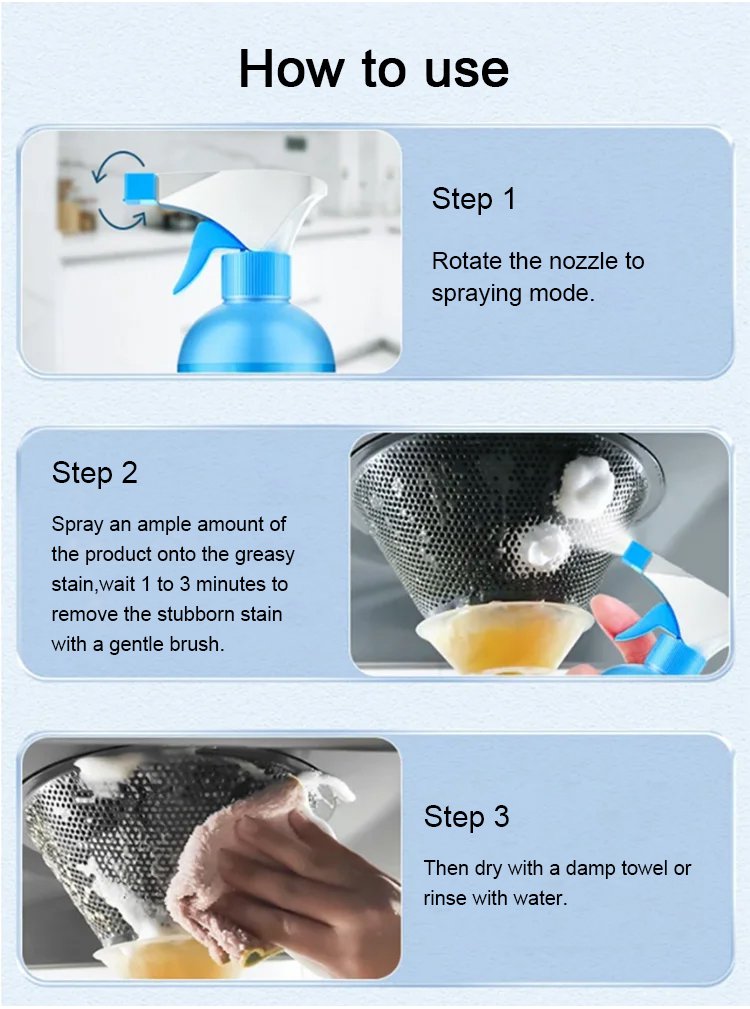 How to use

Step 1

Rotate the nozzle to spraying mode.

Step 2

Spray an ample amount of the product onto the greasy stain,wait 1 to 3 minutes to remove the stubborn stain with a gentle brush.

Step 3

Then dry with a damp towel or rinse with water.