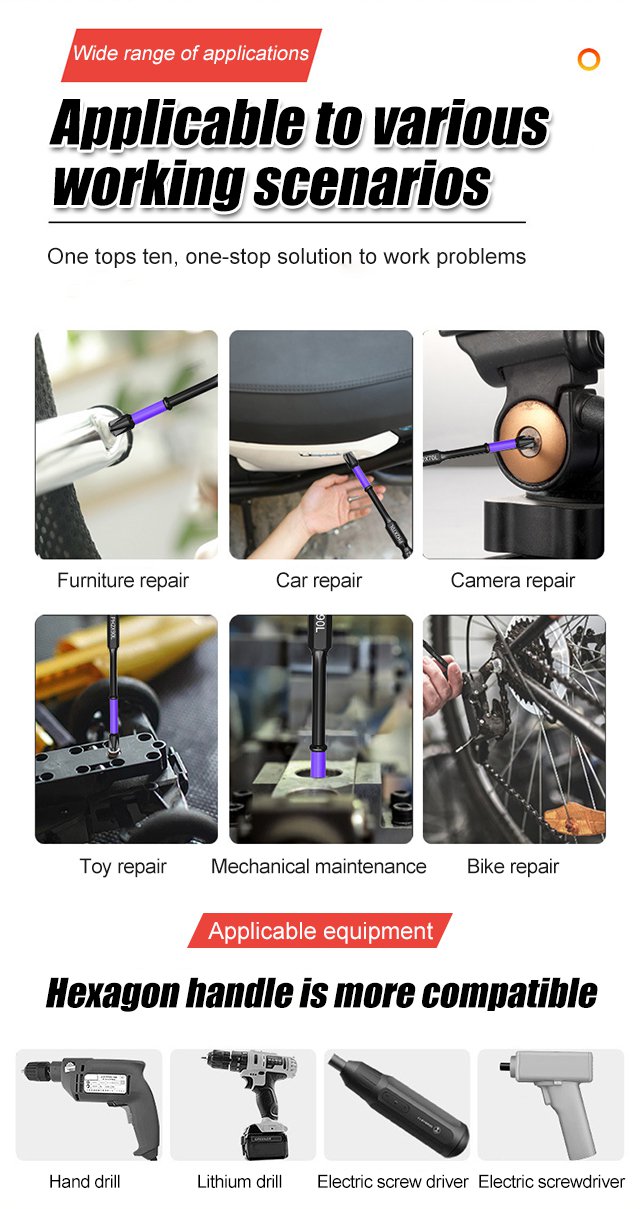 Wide range of applications

Applicable to various working scenarios

One tops ten, one-stop solution to work problems

Furniture repair
Car repair
Camera repair

Toy repair
Mechanical maintenance
Bike repair

Applicable equipment

Hexagon handle is more compatible

Hand drill
Lithium drill
Electric screw driver
Electric screwdriver