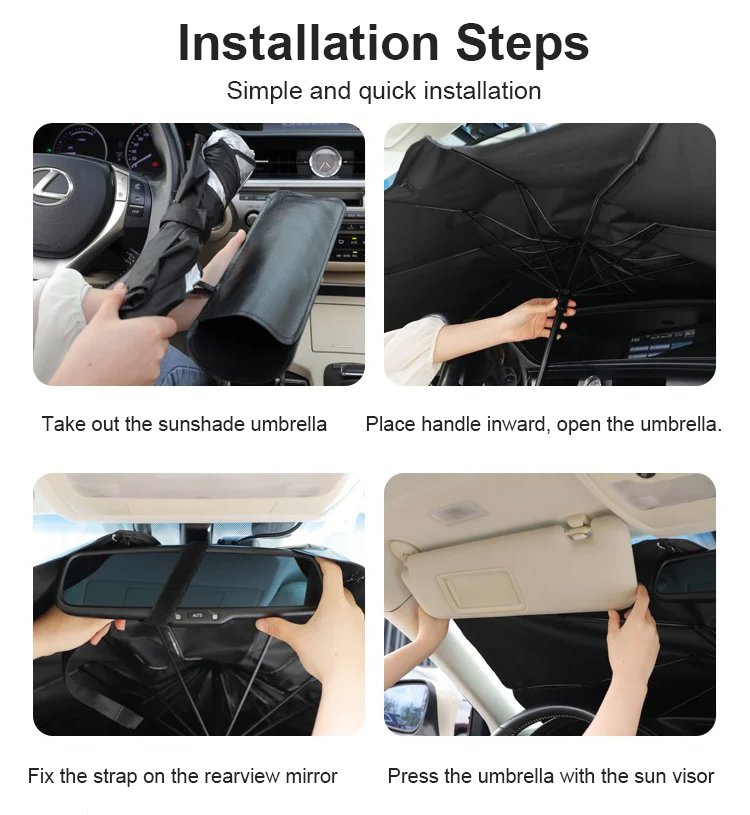 Installation Steps

Simple and quick installation

Take out the sunshade umbrella

Place handle inward, open the umbrella.

AUTO

Fix the strap on the rearview mirror

Press the umbrella with the sun visor