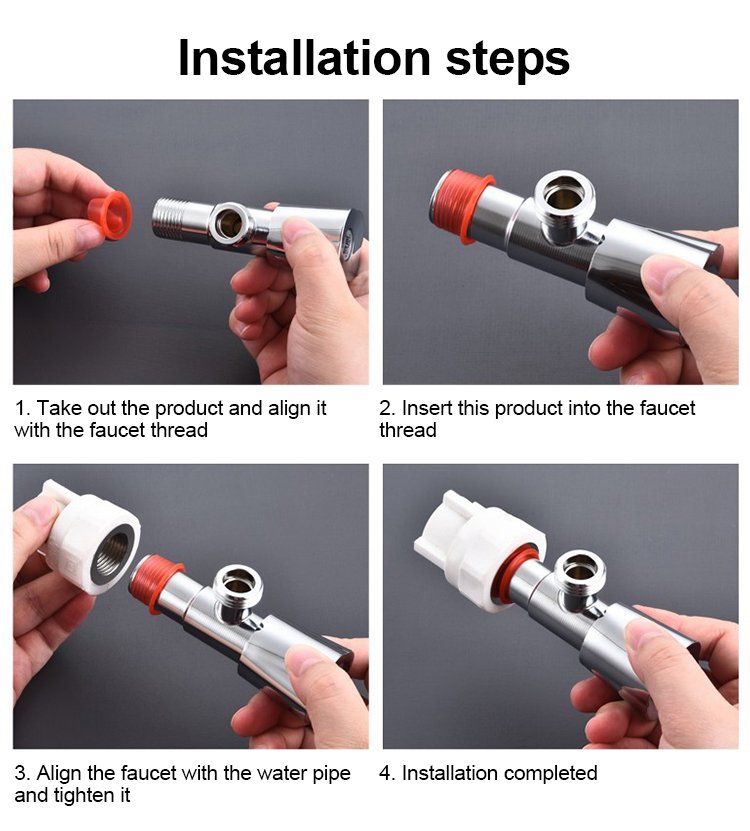 Installation steps

1. Take out the product and align it with the faucet thread

2. Insert this product into the faucet thread

3. Align the faucet with the water pipe and tighten it

4. Installation completed