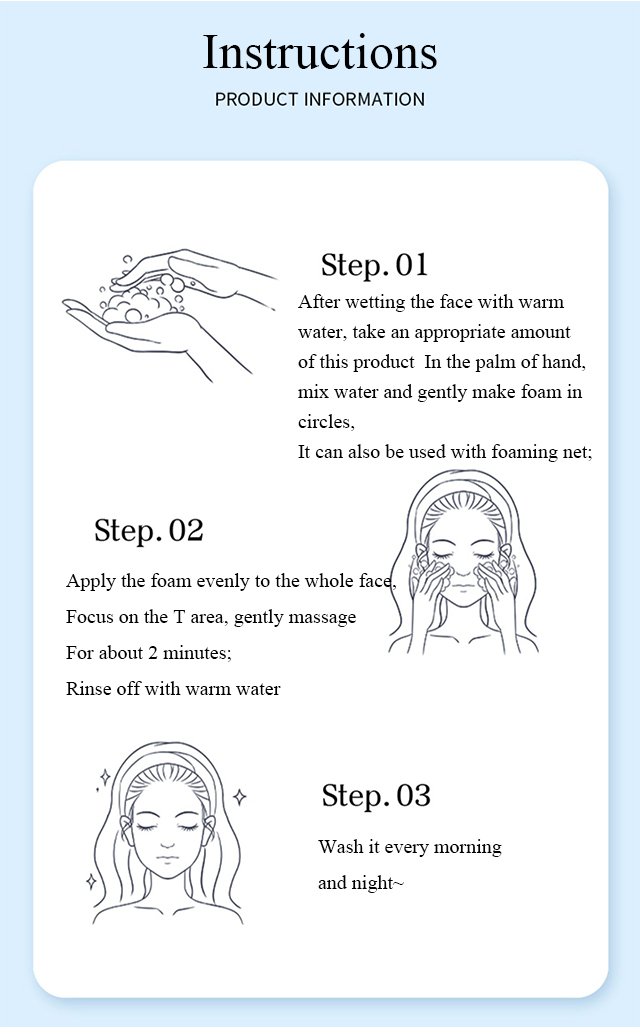 Instructions
PRODUCT INFORMATION

Step. 01
After wetting the face with warm water, take an appropriate amount of this product In the palm of hand, mix water and gently make foam in circles,
It can also be used with foaming net;

Step. 02
Apply the foam evenly to the whole face,
Focus on the T area, gently massage
For about 2 minutes;
Rinse off with warm water

Step. 03
Wash it every morning
and night~